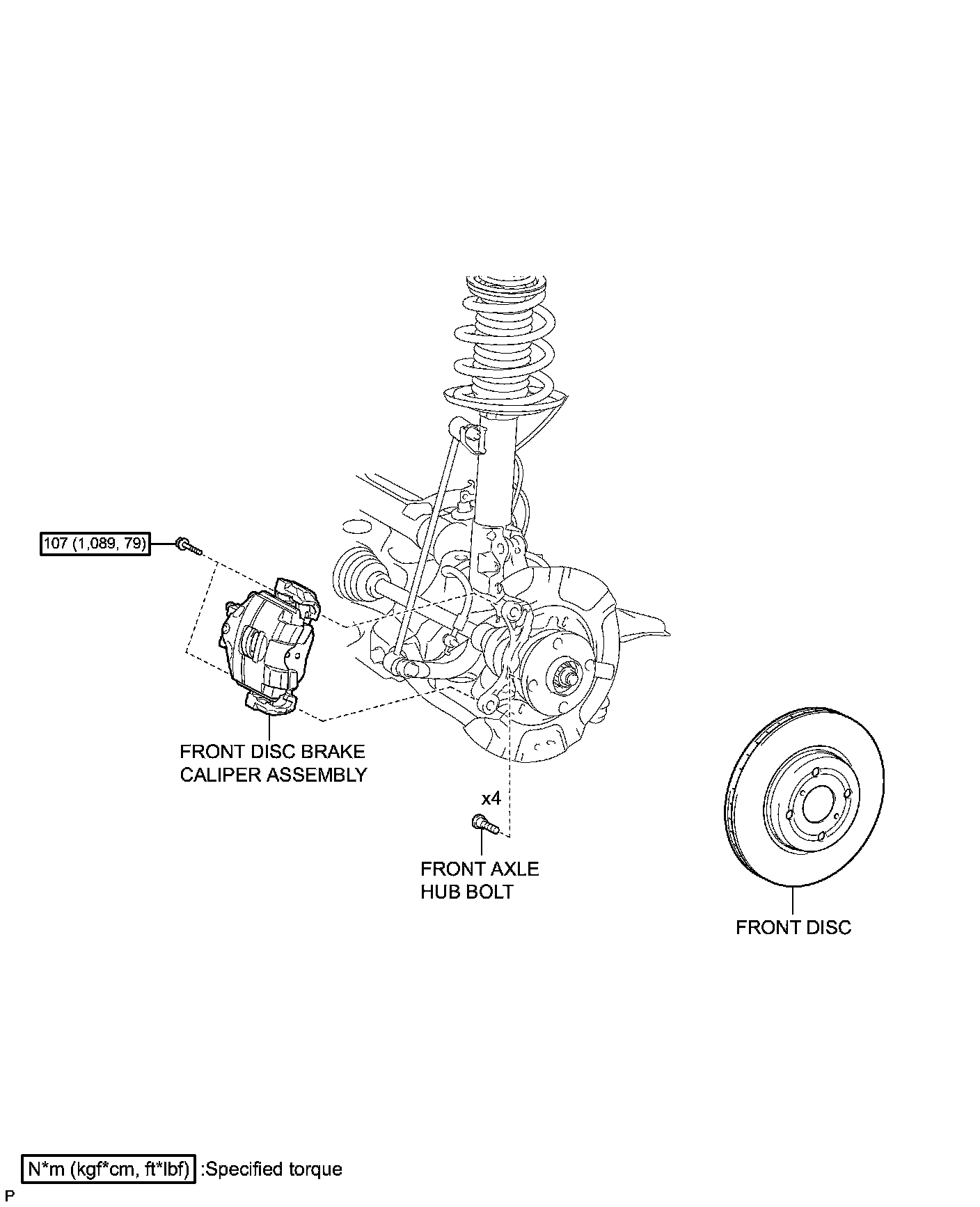 107 (1,089, 79)

FRONT DISC BRAKE CALIPER ASSEMBLY

x4

FRONT AXLE HUB BOLT

FRONT DISC

N*m (kgf*cm, ft*lbf) :Specified torque

P