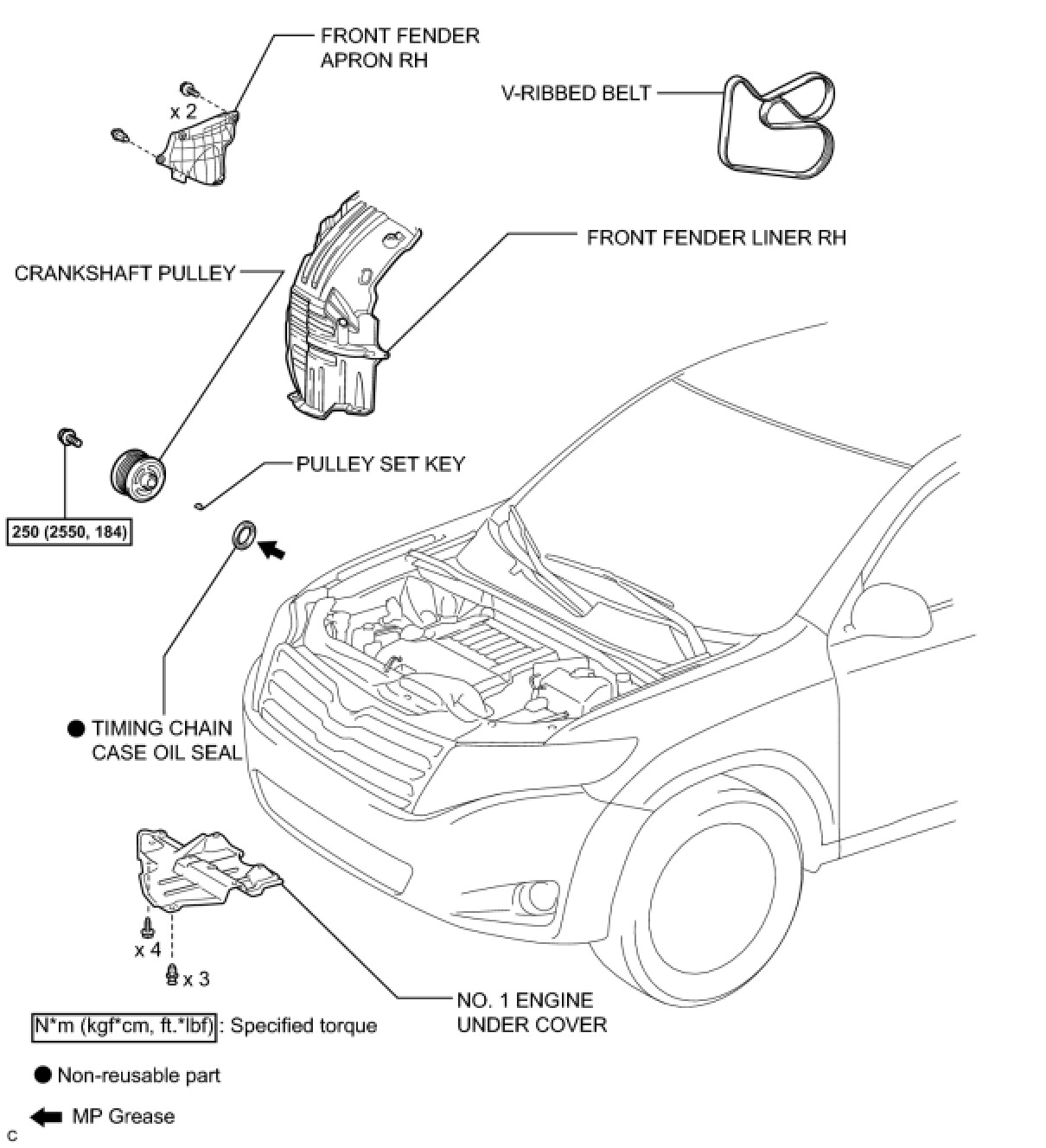 FRONT FENDER APRON RH

x 2

V-RIBBED BELT

FRONT FENDER LINER RH

CRANKSHAFT PULLEY

PULLEY SET KEY

250 (2550, 184)

● TIMING CHAIN CASE OIL SEAL

x 4

x 3

NO. 1 ENGINE UNDER COVER

N*m (kgf*cm, ft.*lbf) : Specified torque

● Non-reusable part

MP Grease

C