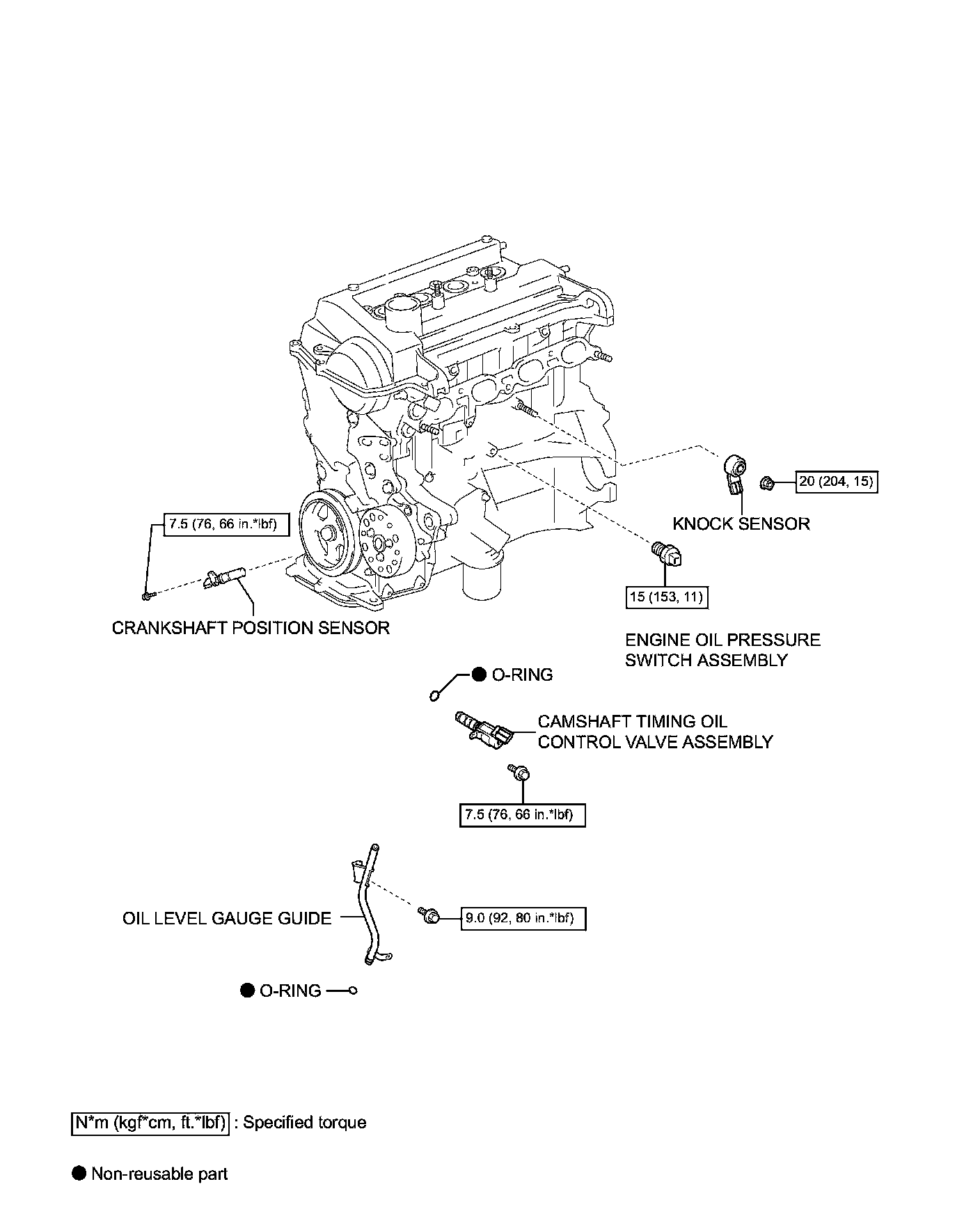 20 (204, 15)

KNOCK SENSOR

7.5 (76, 66 in.*lbf)

15 (153, 11)

CRANKSHAFT POSITION SENSOR

ENGINE OIL PRESSURE SWITCH ASSEMBLY

● O-RING

CAMSHAFT TIMING OIL CONTROL VALVE ASSEMBLY

7.5 (76, 66 in.*lbf)

OIL LEVEL GAUGE GUIDE

9.0 (92, 80 in.*lbf)

● O-RING

N*m (kgf*cm, ft.*lbf) : Specified torque

● Non-reusable part