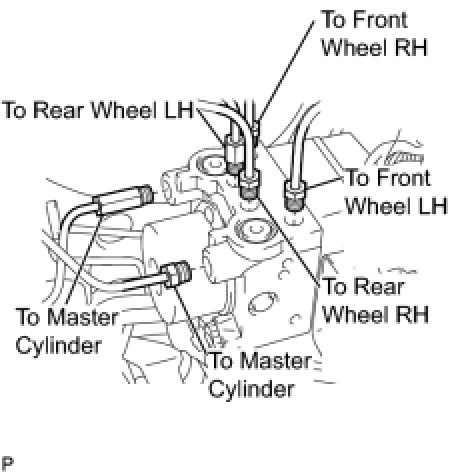 To Front Wheel RH

To Rear Wheel LH

To Front Wheel LH

To Rear Wheel RH

To Master Cylinder

To Master Cylinder

P