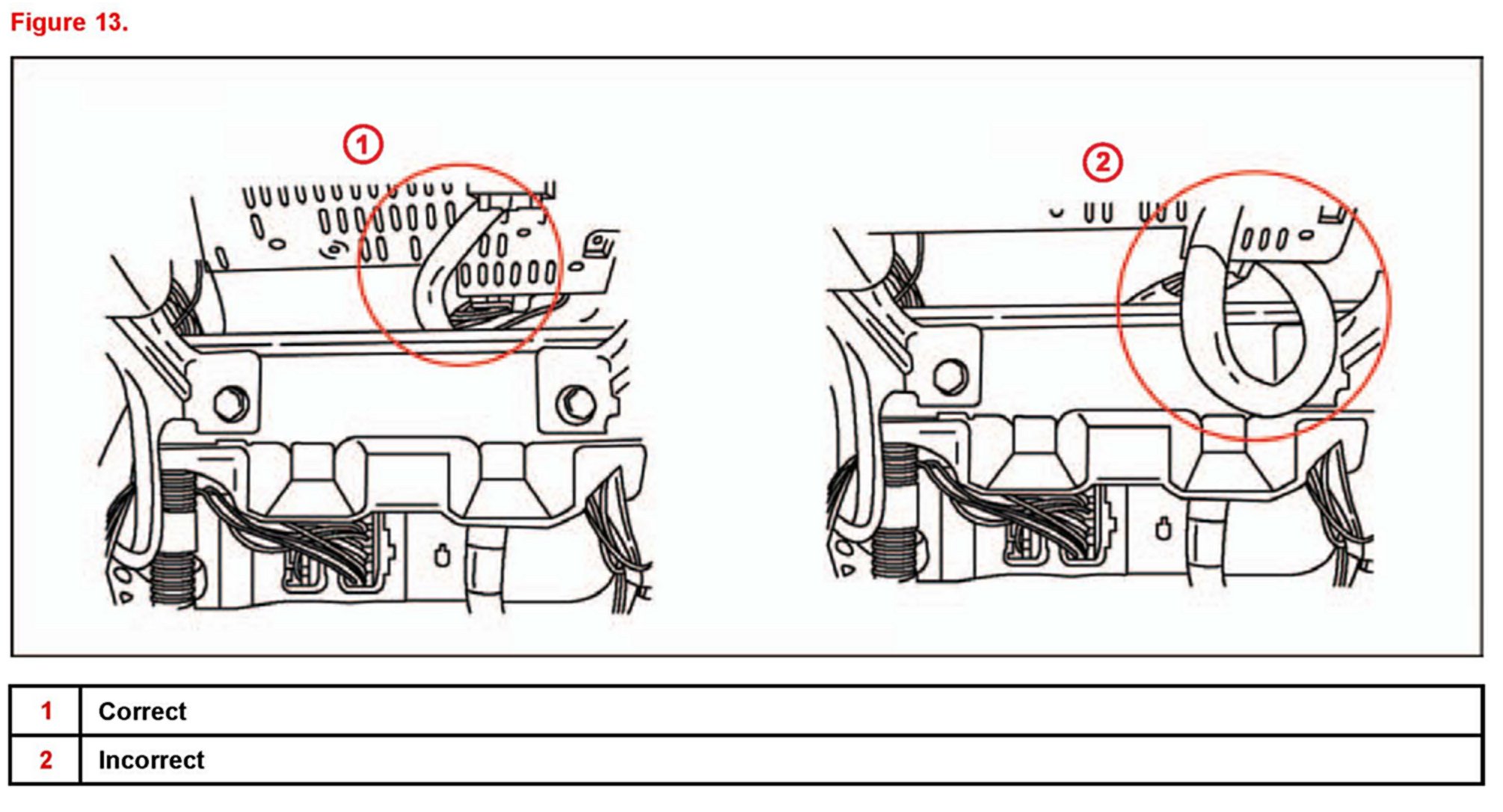 Figure 13.

1

2

| 1 | Correct |
|---|---|
| 2 | Incorrect |