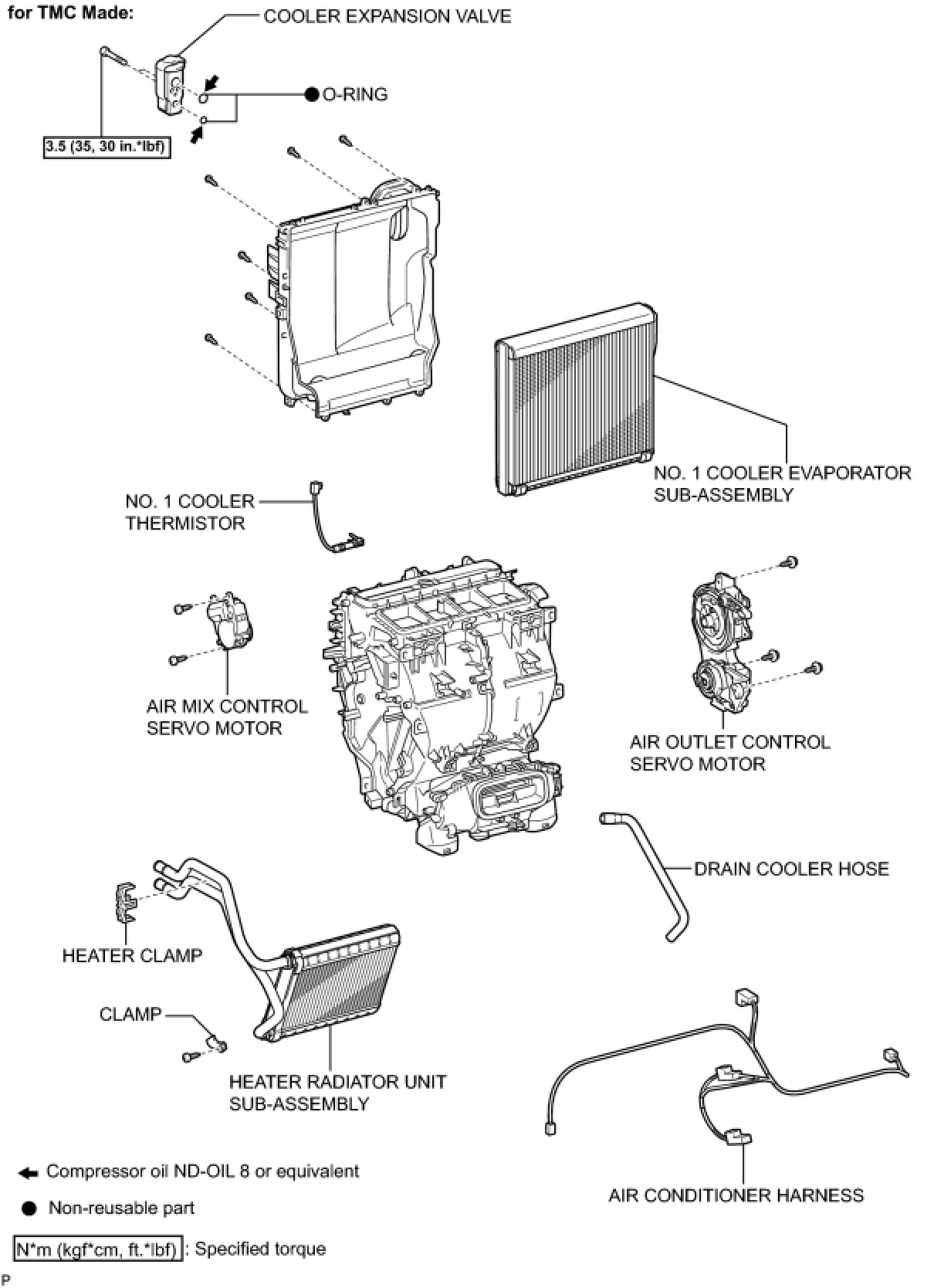 for TMC Made:

COOLER EXPANSION VALVE

O-RING

3.5 (35, 30 in.*lbf)

NO. 1 COOLER EVAPORATOR SUB-ASSEMBLY

NO. 1 COOLER THERMISTOR

AIR MIX CONTROL SERVO MOTOR

AIR OUTLET CONTROL SERVO MOTOR

DRAIN COOLER HOSE

HEATER CLAMP

CLAMP

HEATER RADIATOR UNIT SUB-ASSEMBLY

AIR CONDITIONER HARNESS

Compressor oil ND-OIL 8 or equivalent

Non-reusable part

N*m (kgf*cm, ft.*lbf) : Specified torque

P