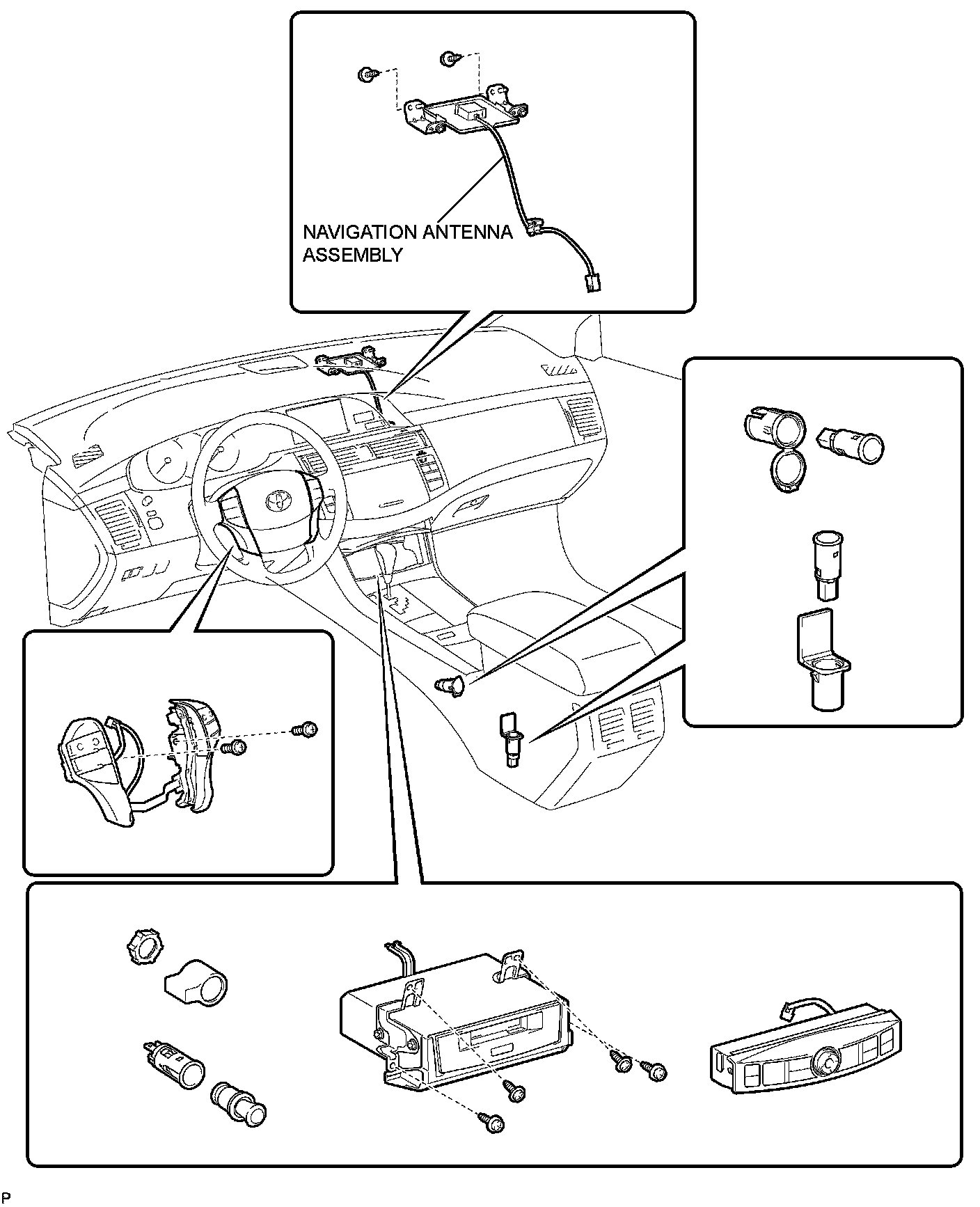 NAVIGATION ANTENNA ASSEMBLY

P