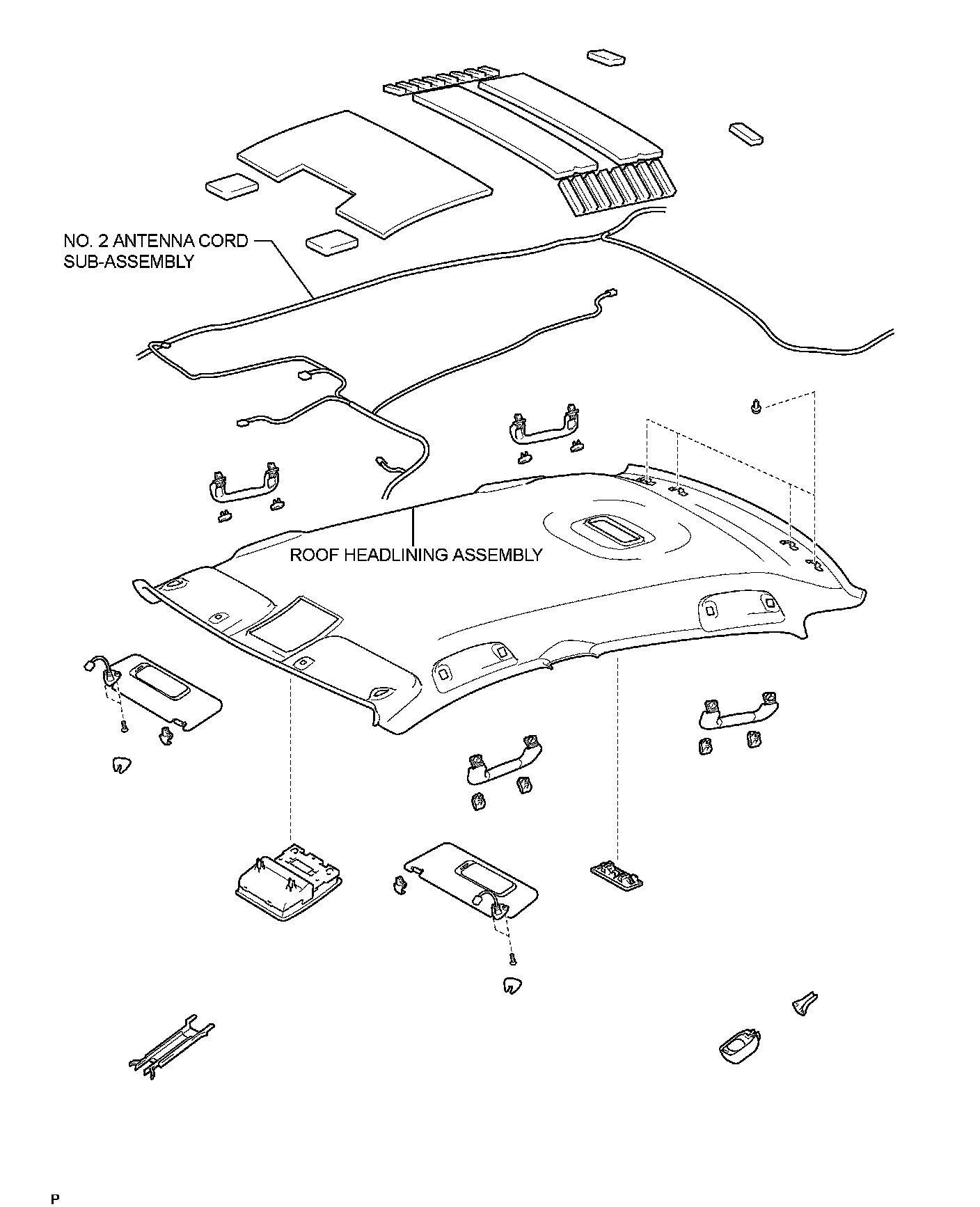 NO. 2 ANTENNA CORD SUB-ASSEMBLY

ROOF HEADLINING ASSEMBLY

P