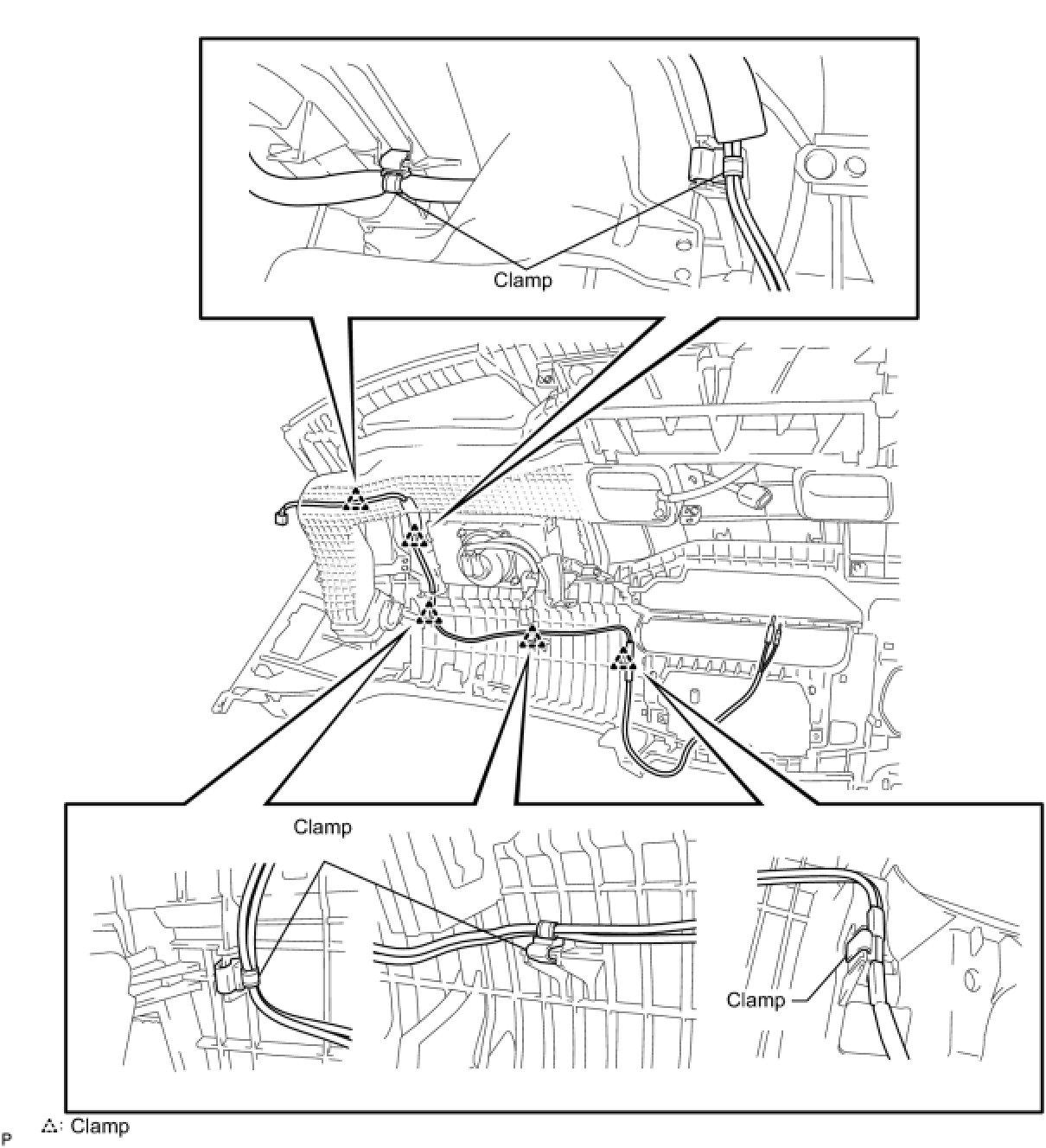 Clamp

Clamp

Clamp

P

△: Clamp