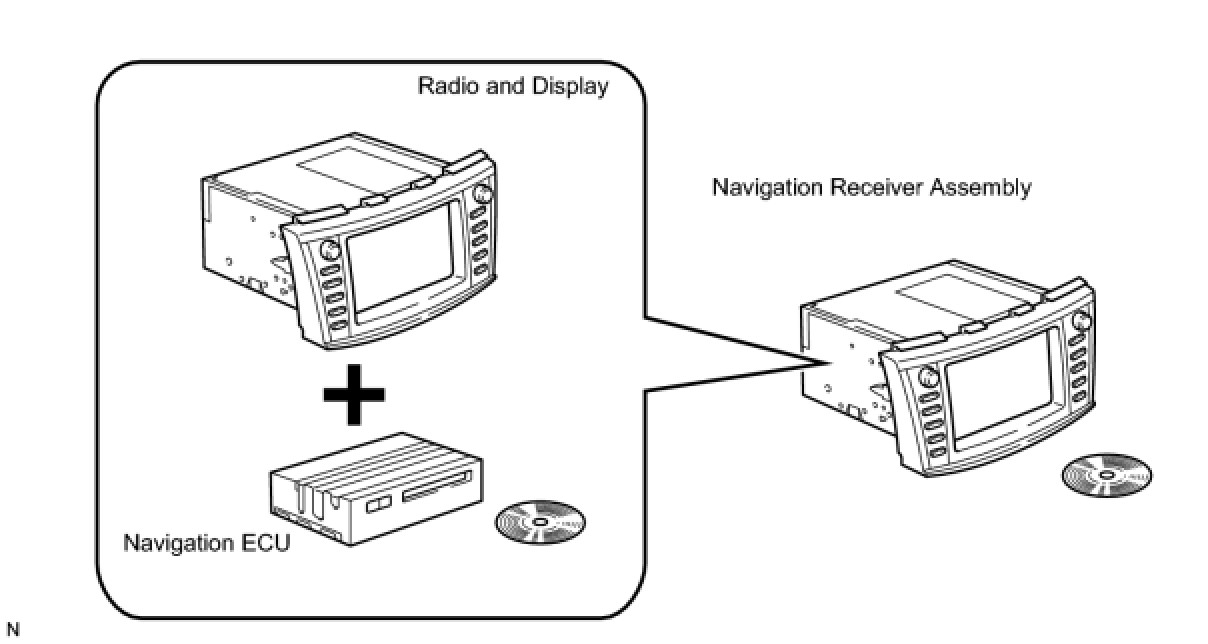 Radio and Display

Navigation Receiver Assembly

Navigation ECU

N