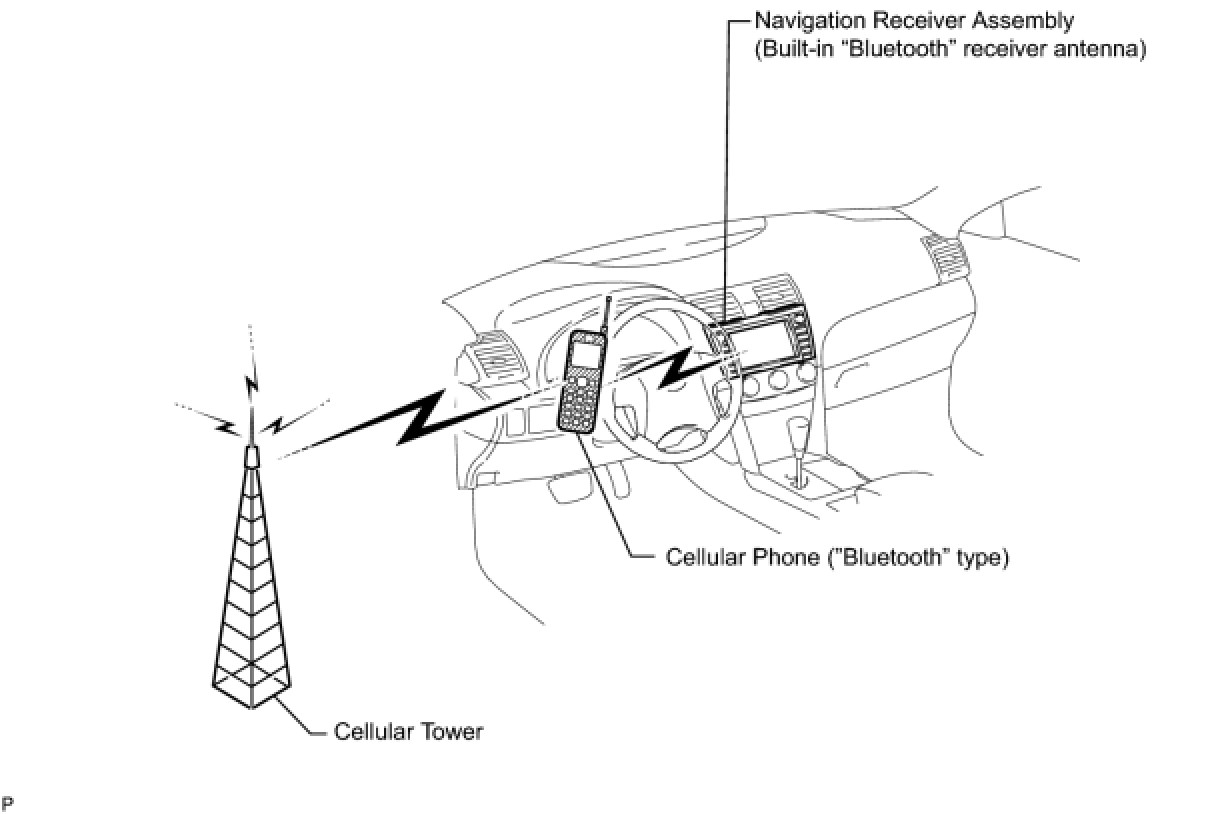 Navigation Receiver Assembly
(Built-in "Bluetooth" receiver antenna)

Cellular Phone ("Bluetooth" type)

Cellular Tower

P