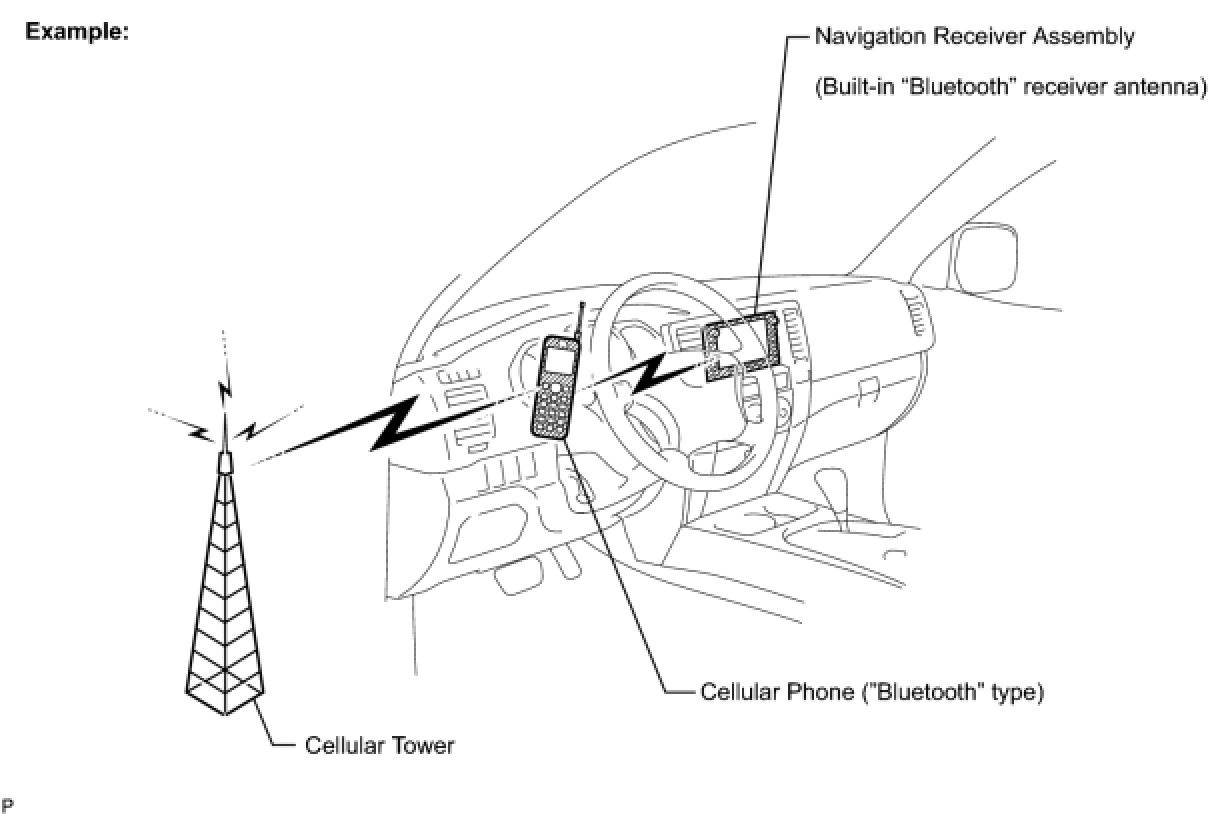 Example:

Navigation Receiver Assembly

(Built-in “Bluetooth” receiver antenna)

Cellular Phone ("Bluetooth" type)

Cellular Tower

P