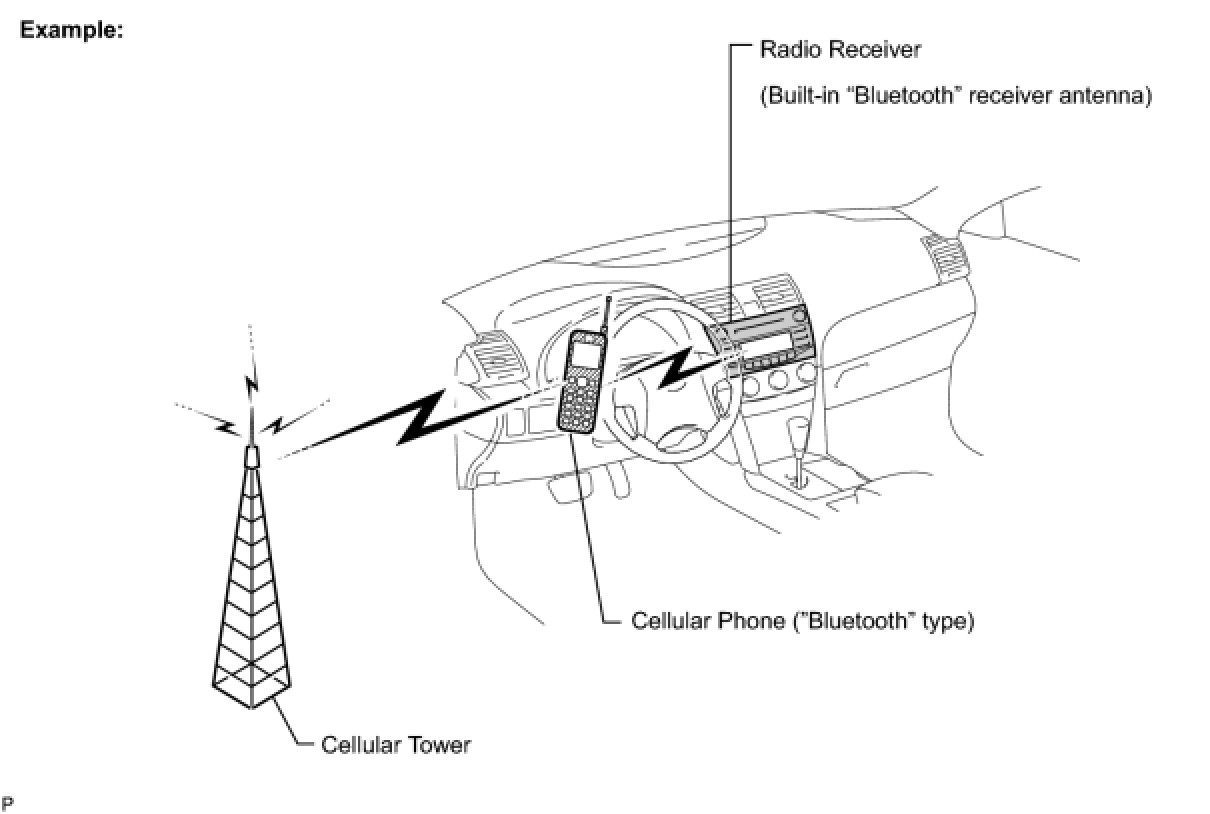 Example:

Radio Receiver

(Built-in “Bluetooth” receiver antenna)

Cellular Phone (”Bluetooth” type)

Cellular Tower

P