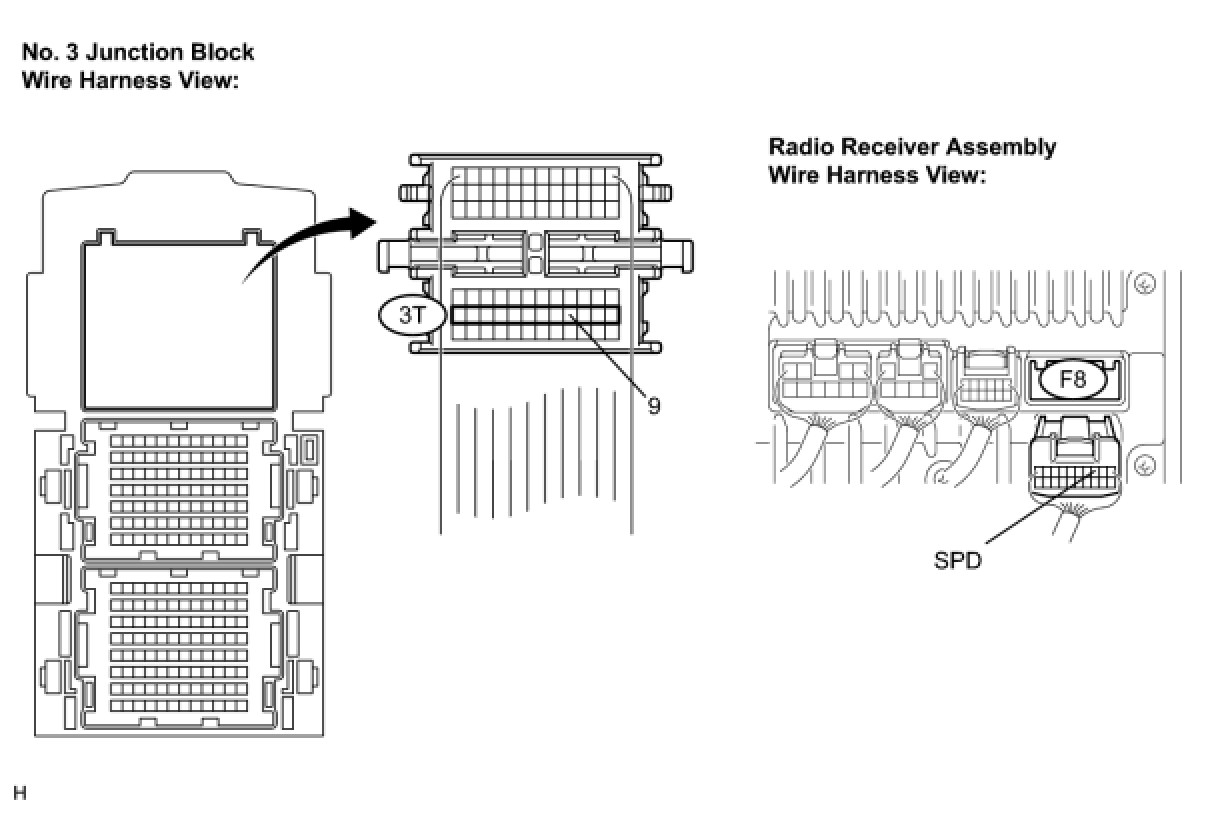 No. 3 Junction Block
Wire Harness View:

3T

9

Radio Receiver Assembly
Wire Harness View:

F8

SPD

H