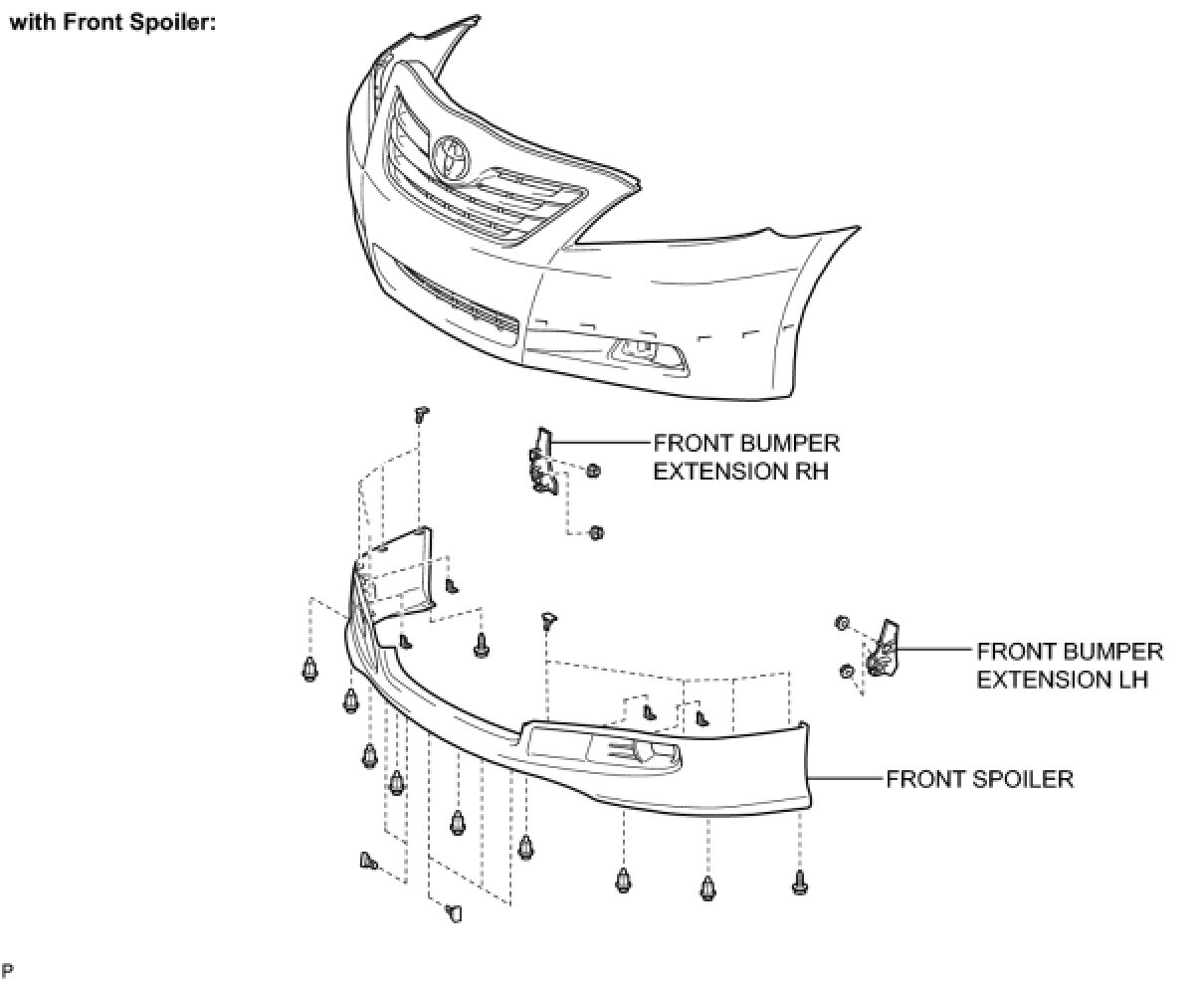 with Front Spoiler:

FRONT BUMPER EXTENSION RH

FRONT BUMPER EXTENSION LH

FRONT SPOILER

P