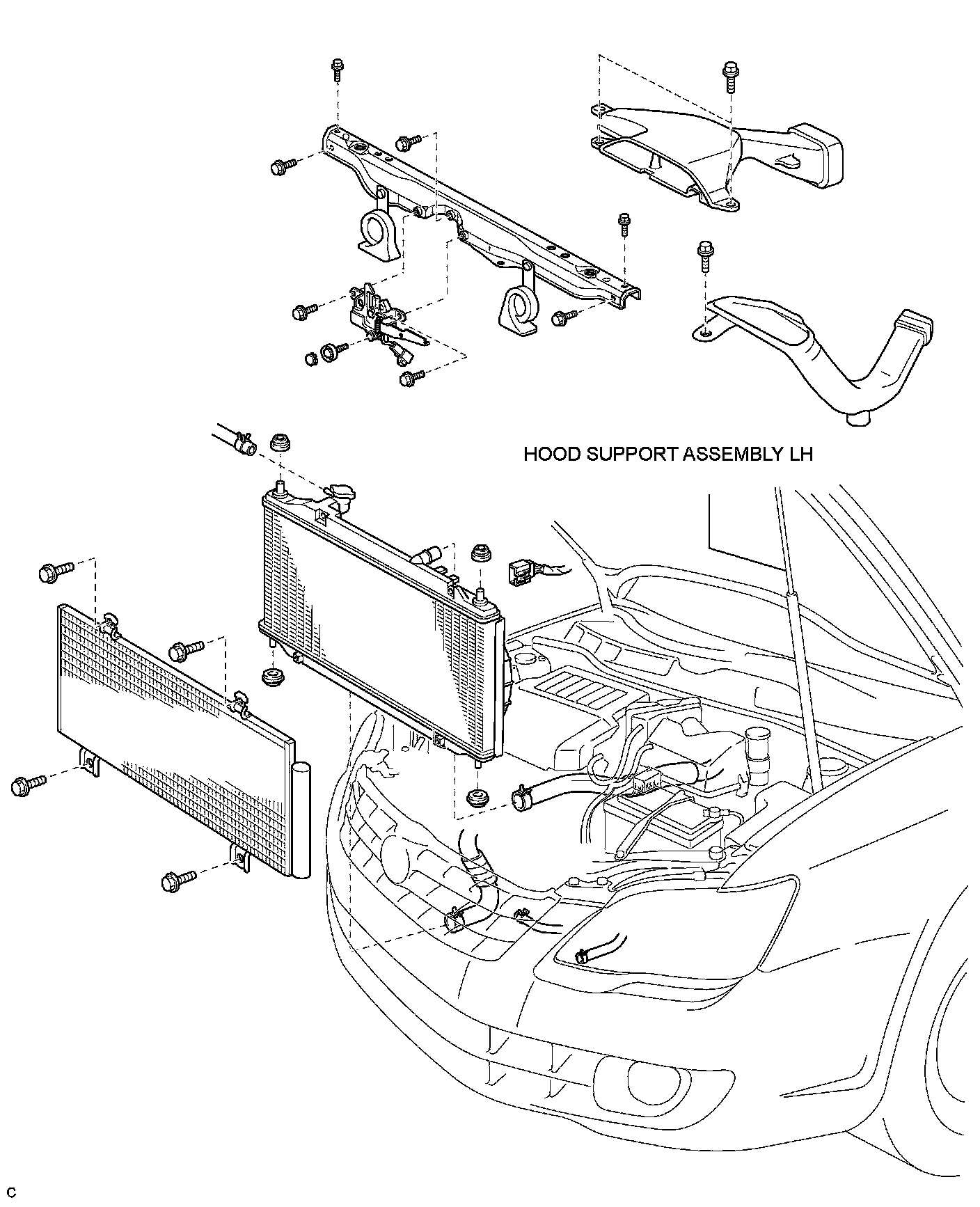 HOOD SUPPORT ASSEMBLY LH

C