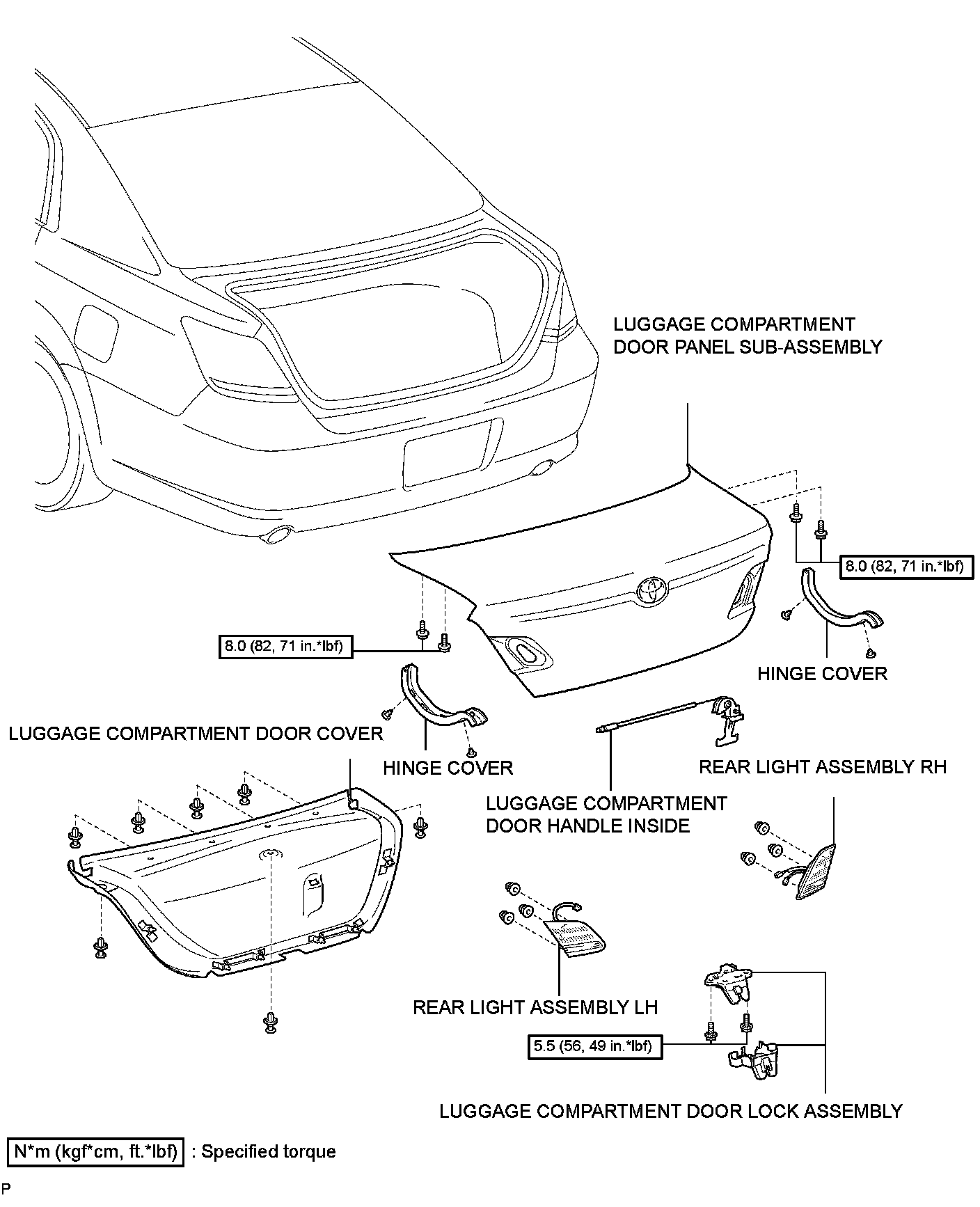 LUGGAGE COMPARTMENT DOOR PANEL SUB-ASSEMBLY

8.0 (82, 71 in.*lbf)

8.0 (82, 71 in.*lbf)

HINGE COVER

LUGGAGE COMPARTMENT DOOR COVER

HINGE COVER

REAR LIGHT ASSEMBLY RH

LUGGAGE COMPARTMENT DOOR HANDLE INSIDE

REAR LIGHT ASSEMBLY LH

5.5 (56, 49 in.*lbf)

LUGGAGE COMPARTMENT DOOR LOCK ASSEMBLY

N*m (kgf*cm, ft.*lbf) : Specified torque

P