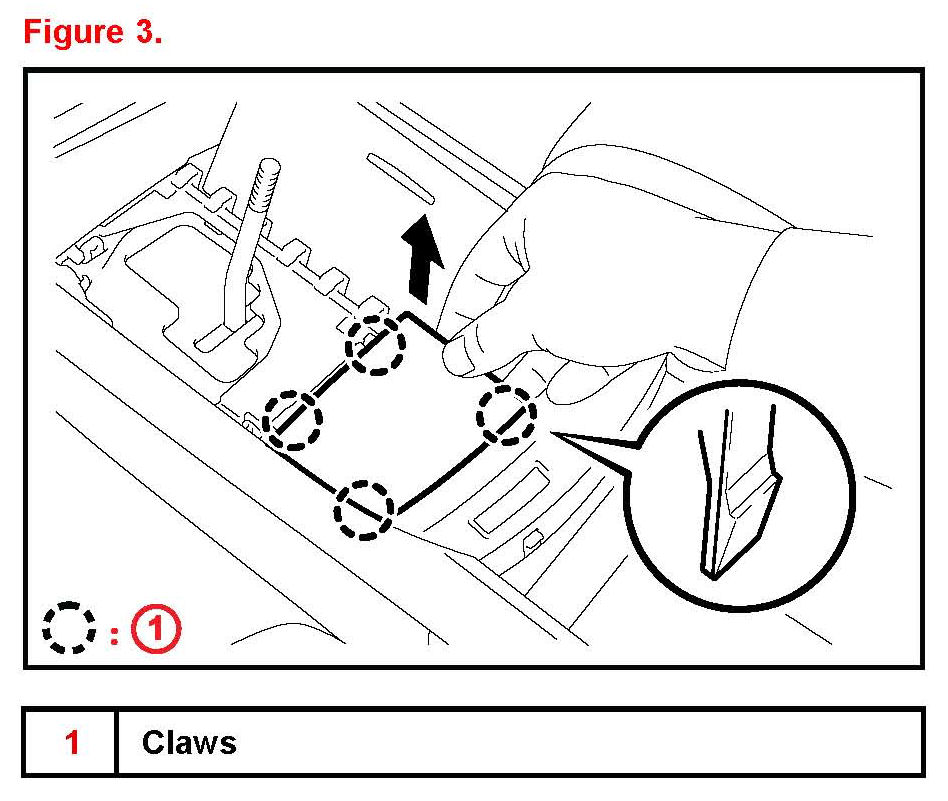 Figure 3.

: 1

| 1 | Claws |
|---|---|