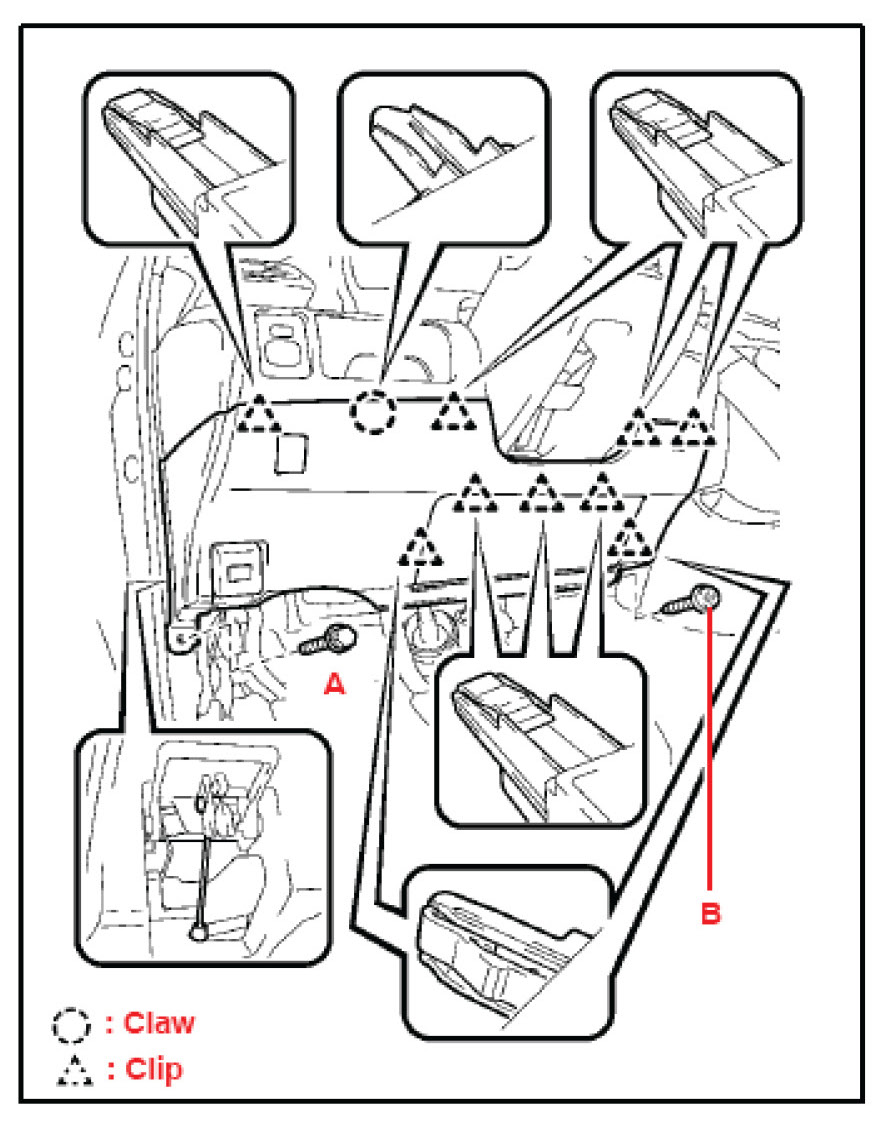 A

B

: Claw
: Clip