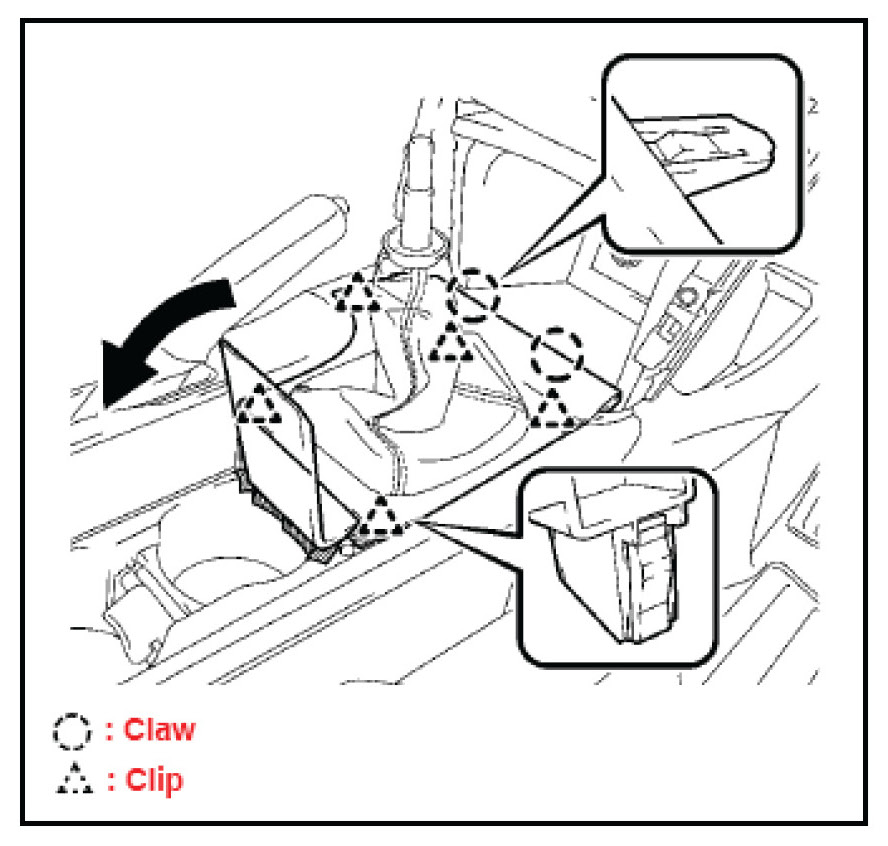 : Claw
: Clip