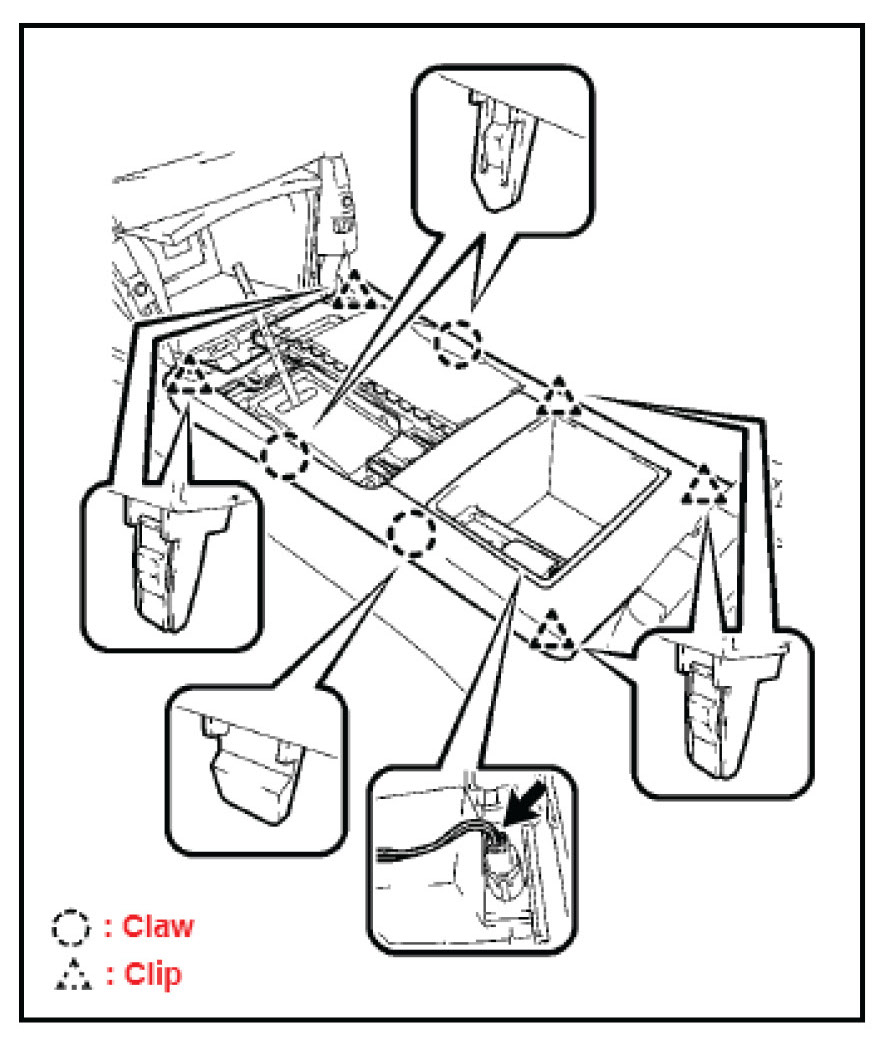 : Claw
: Clip