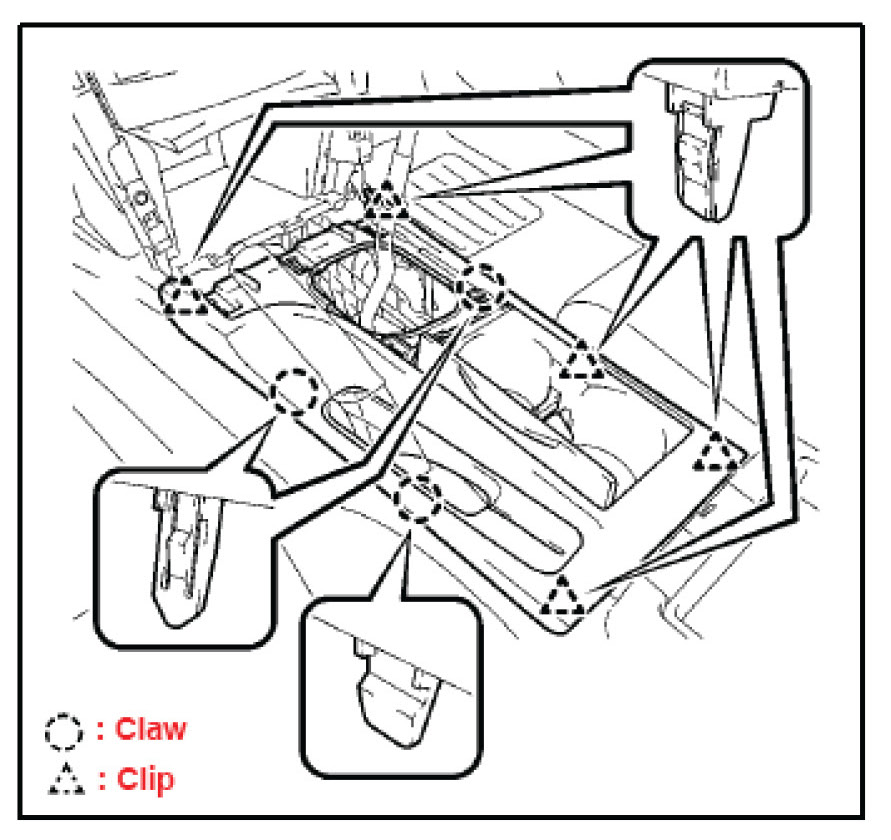 : Claw
: Clip