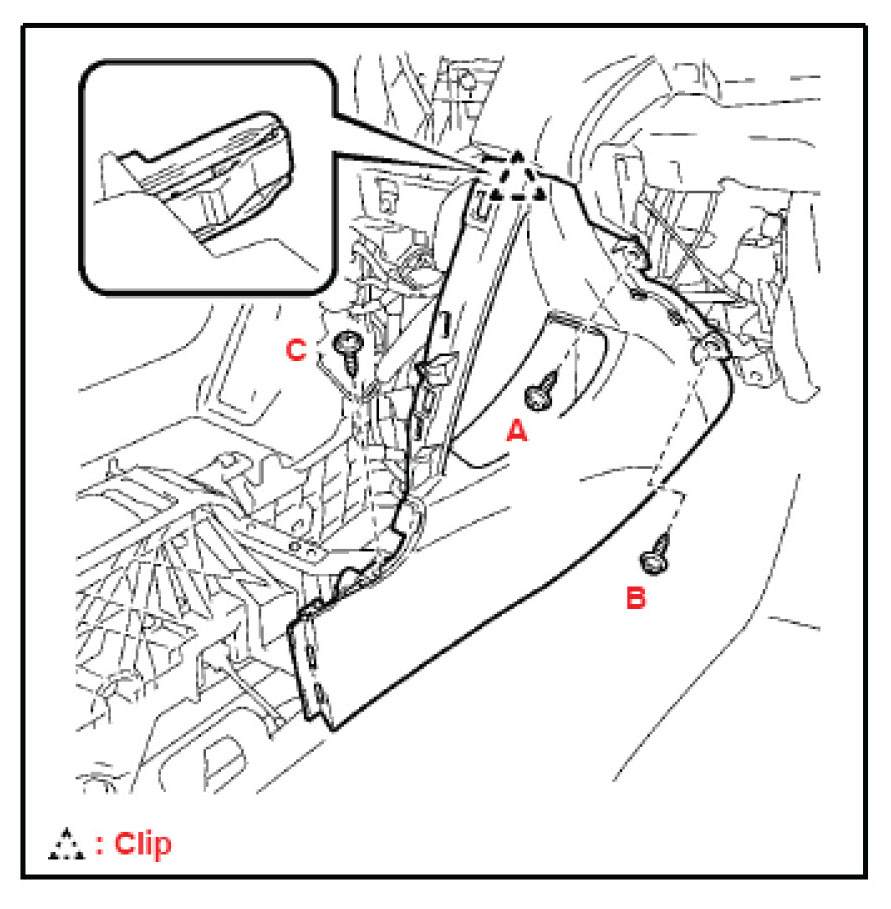 C
A
B
: Clip