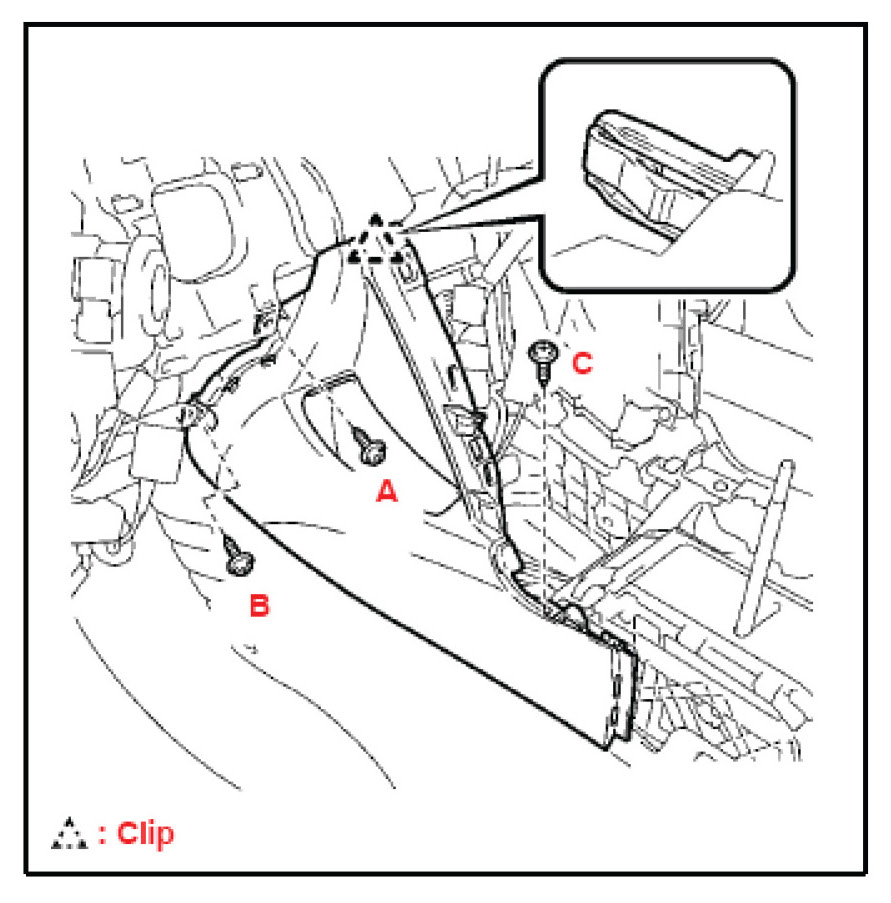 C

A

B

: Clip