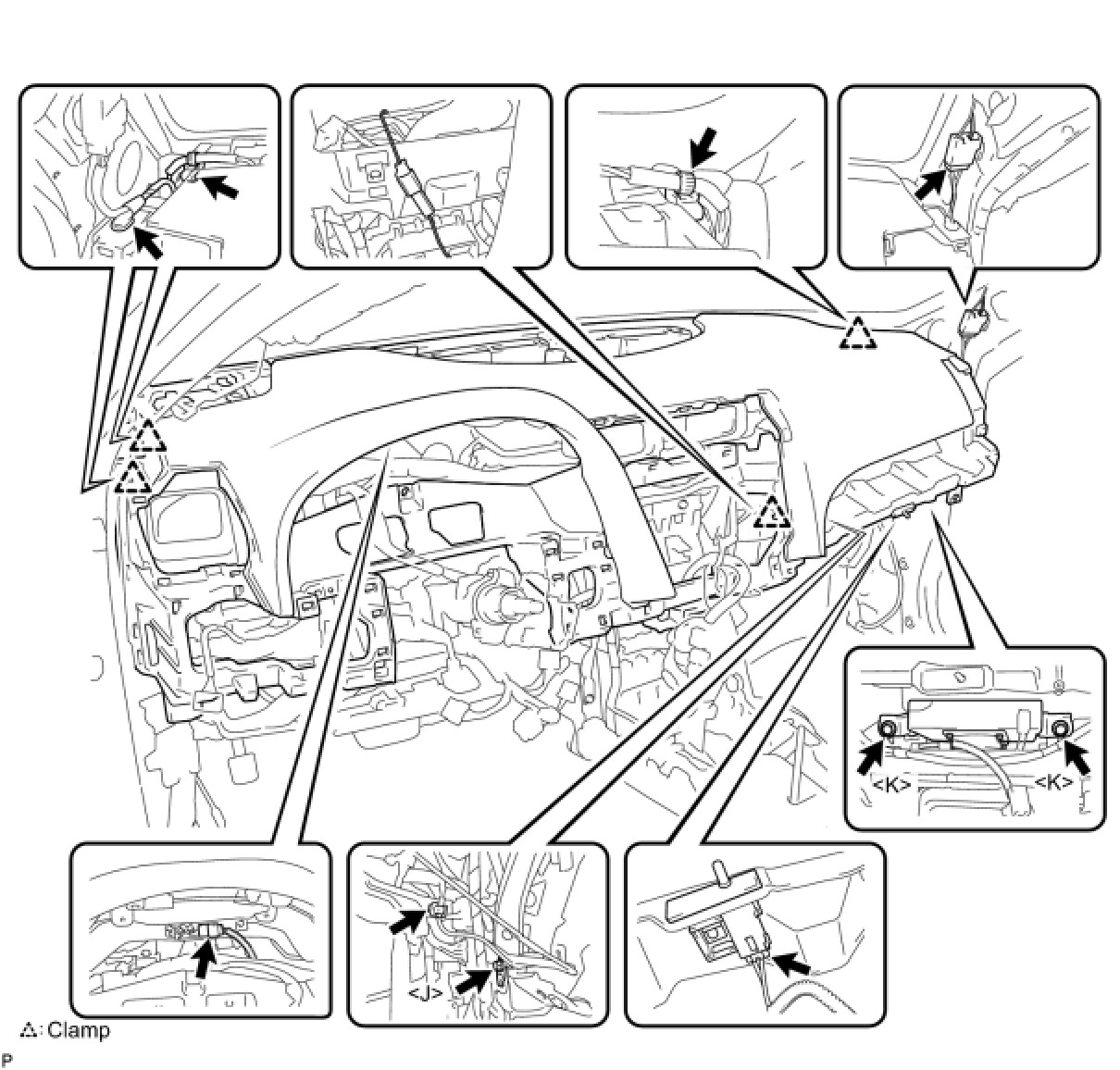 <K>
<K>
<J>
△: Clamp
P