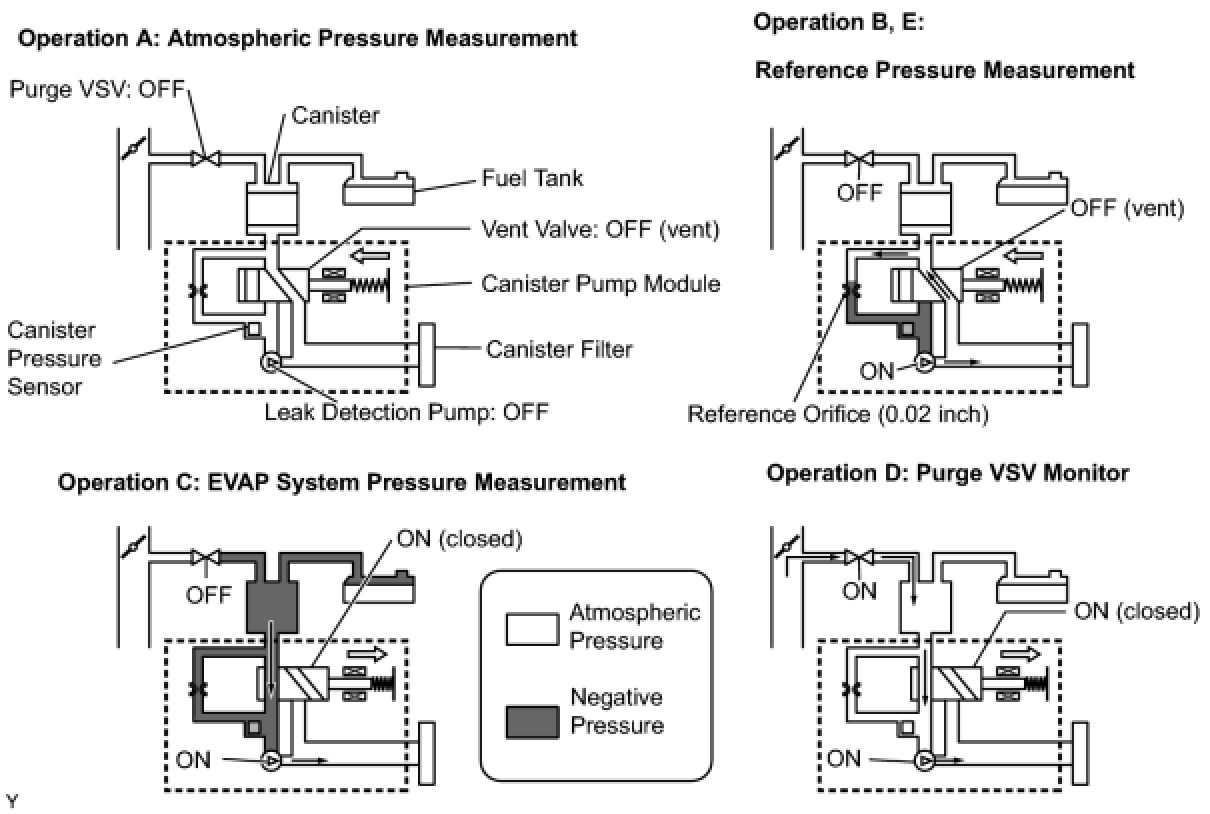 Operation A: Atmospheric Pressure Measurement

Purge VSV: OFF

Canister

Fuel Tank

Vent Valve: OFF (vent)

Canister Pump Module

Canister Pressure Sensor

Canister Filter

Leak Detection Pump: OFF

Operation B, E:

Reference Pressure Measurement

OFF

OFF (vent)

ON

Reference Orifice (0.02 inch)

Operation C: EVAP System Pressure Measurement

ON (closed)

OFF

ON

Atmospheric Pressure

Negative Pressure

Operation D: Purge VSV Monitor

ON

ON (closed)

ON

Y