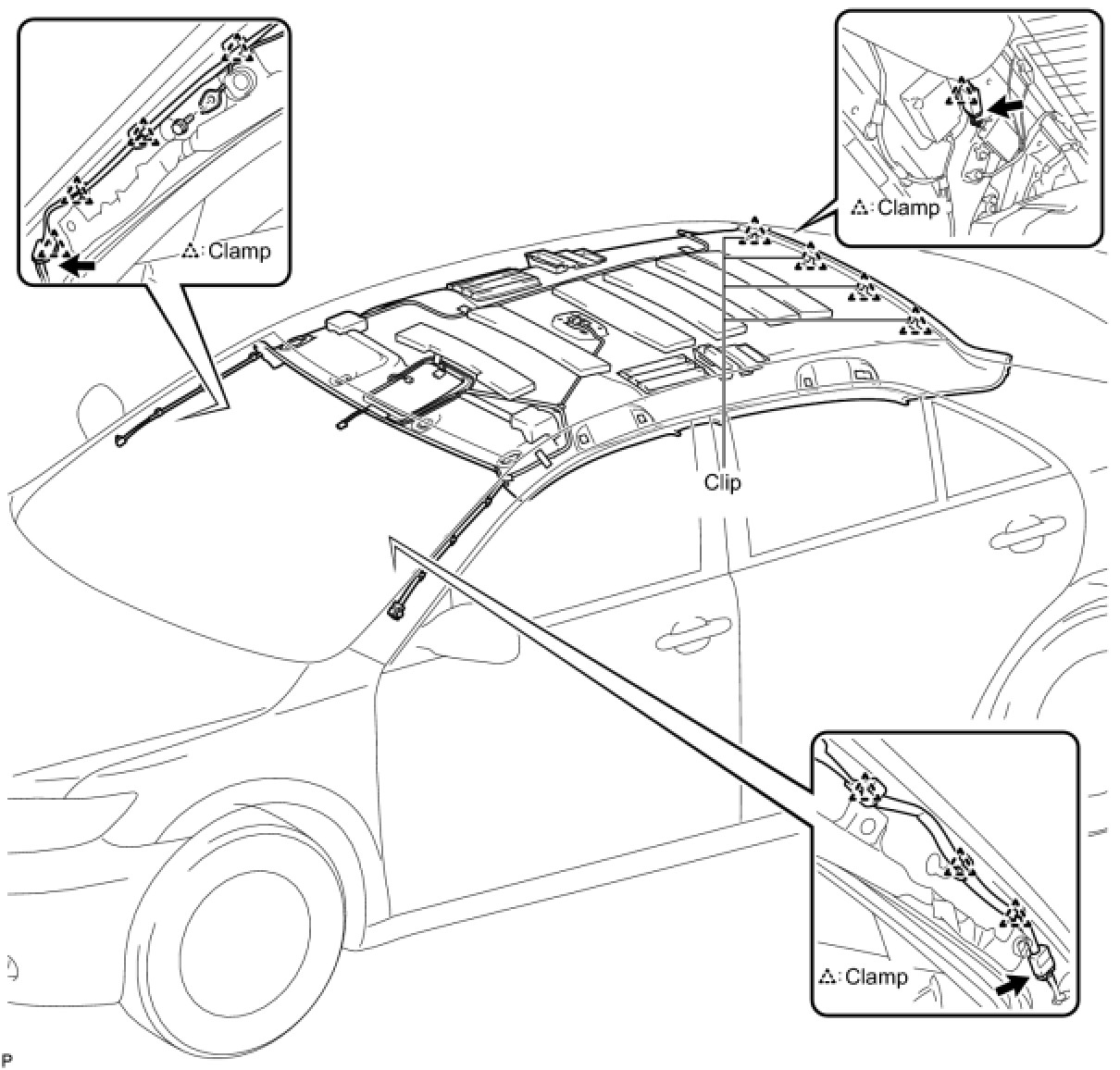 △: Clamp

△: Clamp

Clip

△: Clamp

P