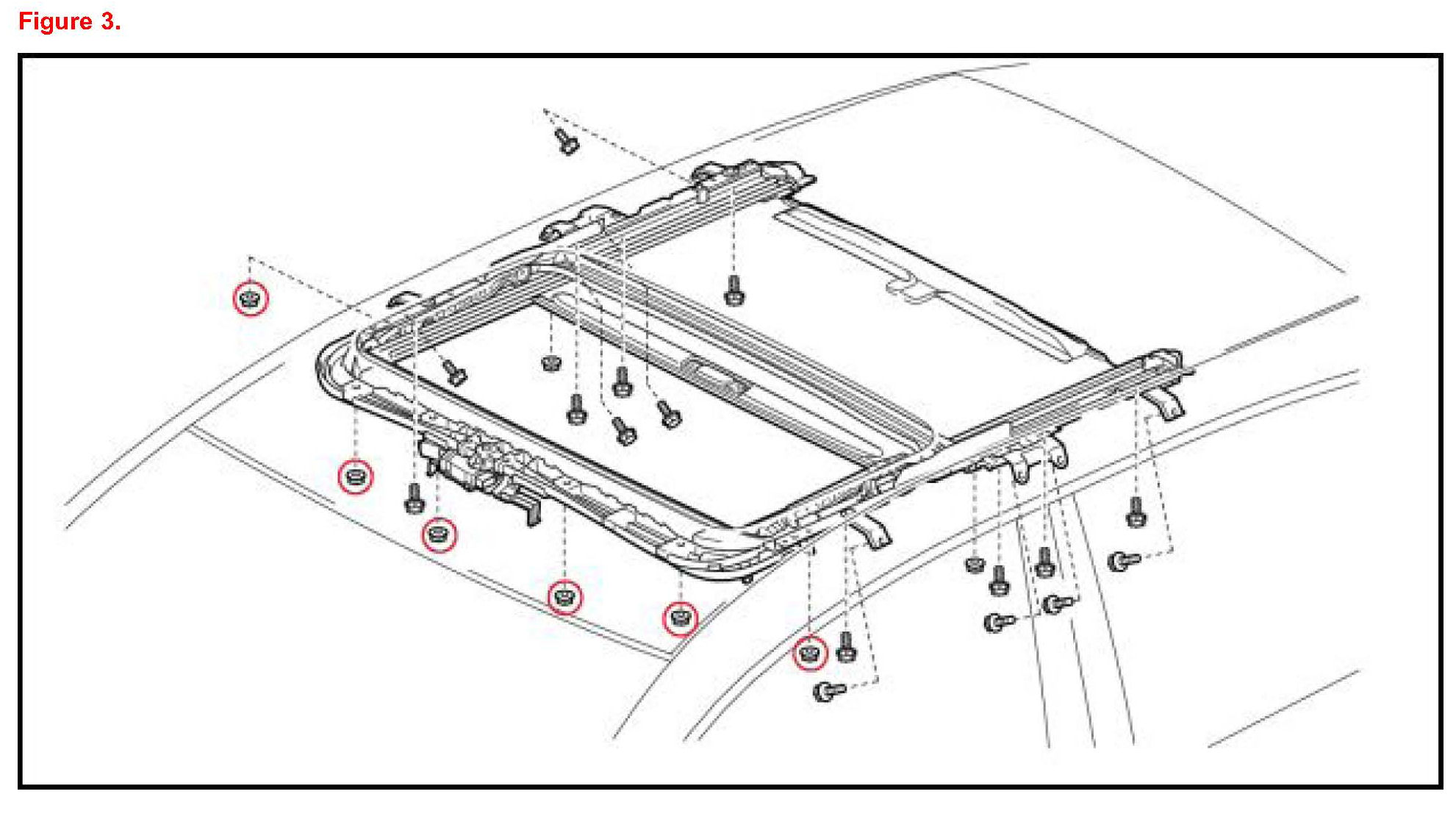 Figure 3.