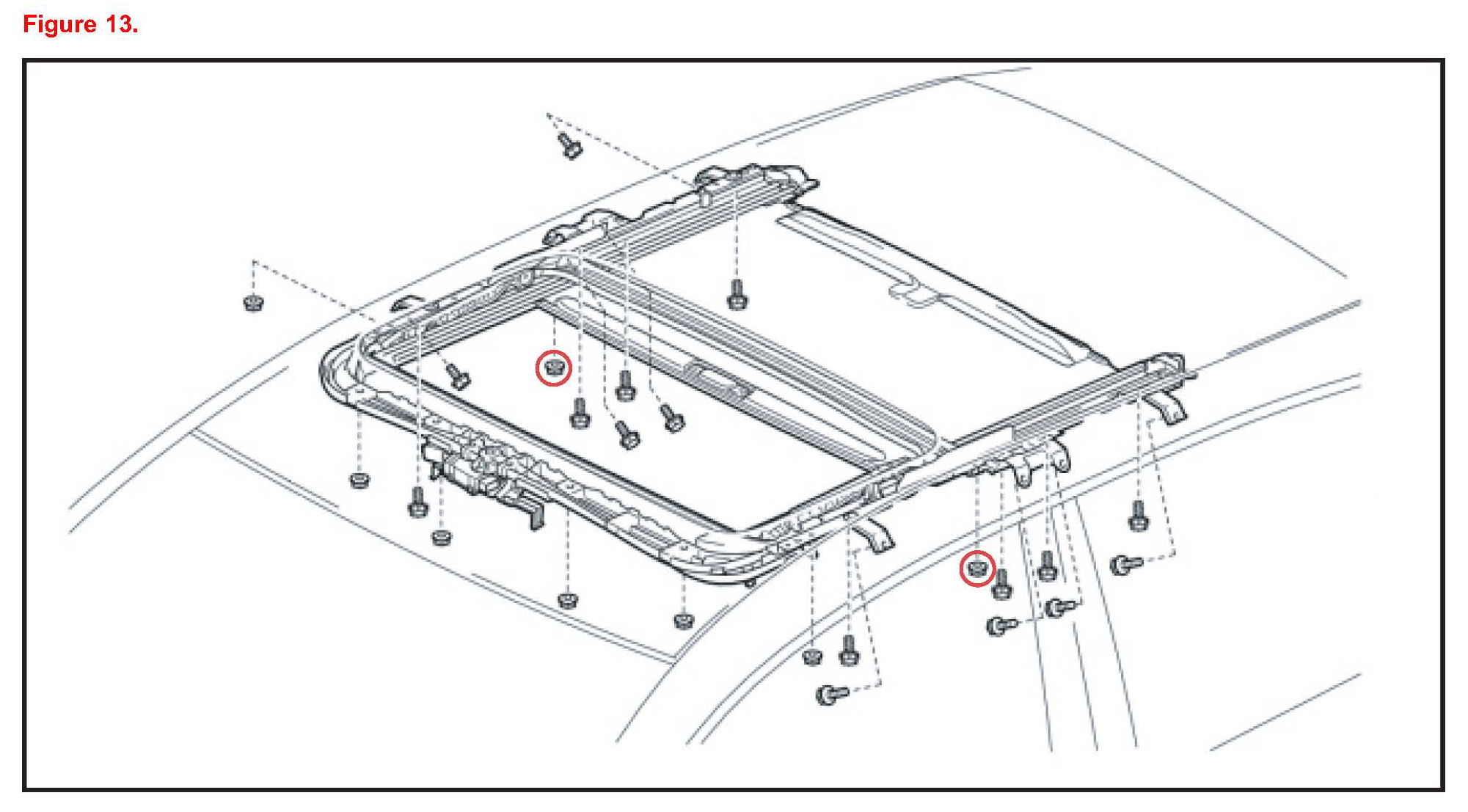 Figure 13.