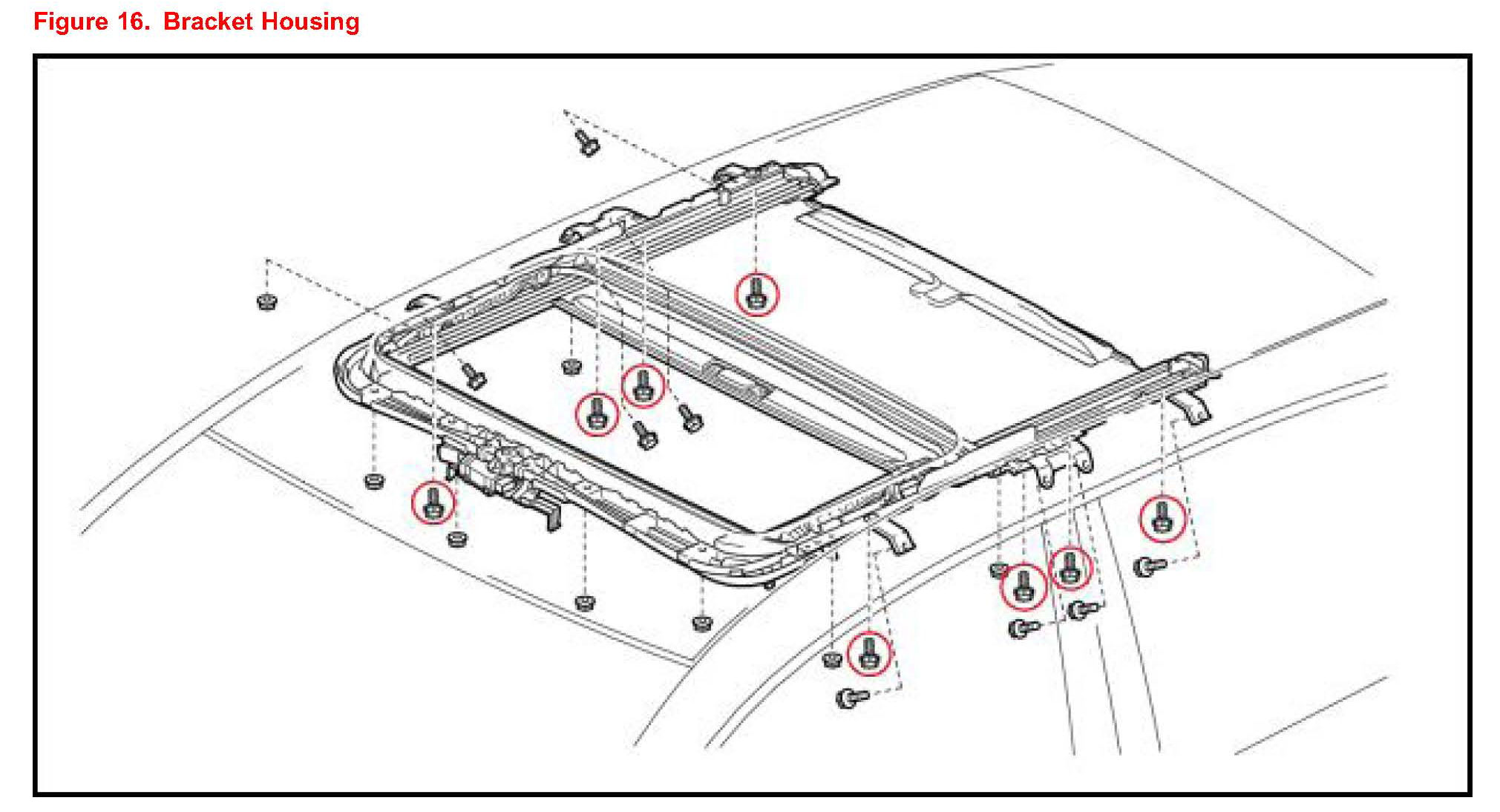 Figure 16. Bracket Housing