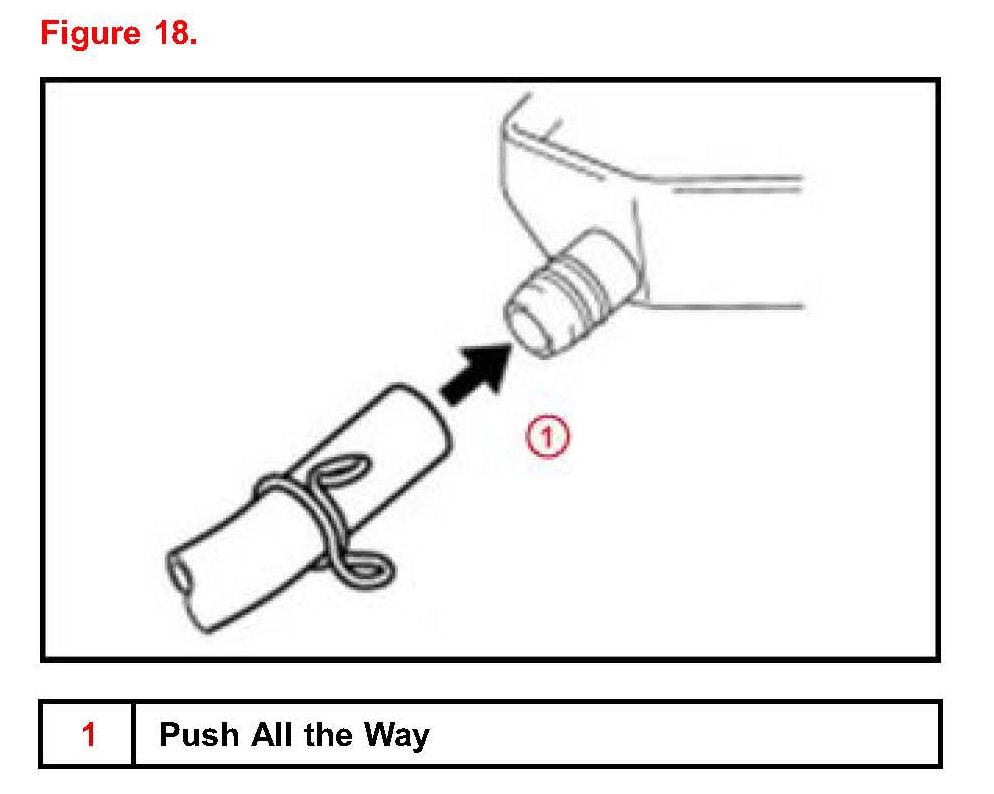 Figure 18.

1

| 1 | Push All the Way |
|---|---|