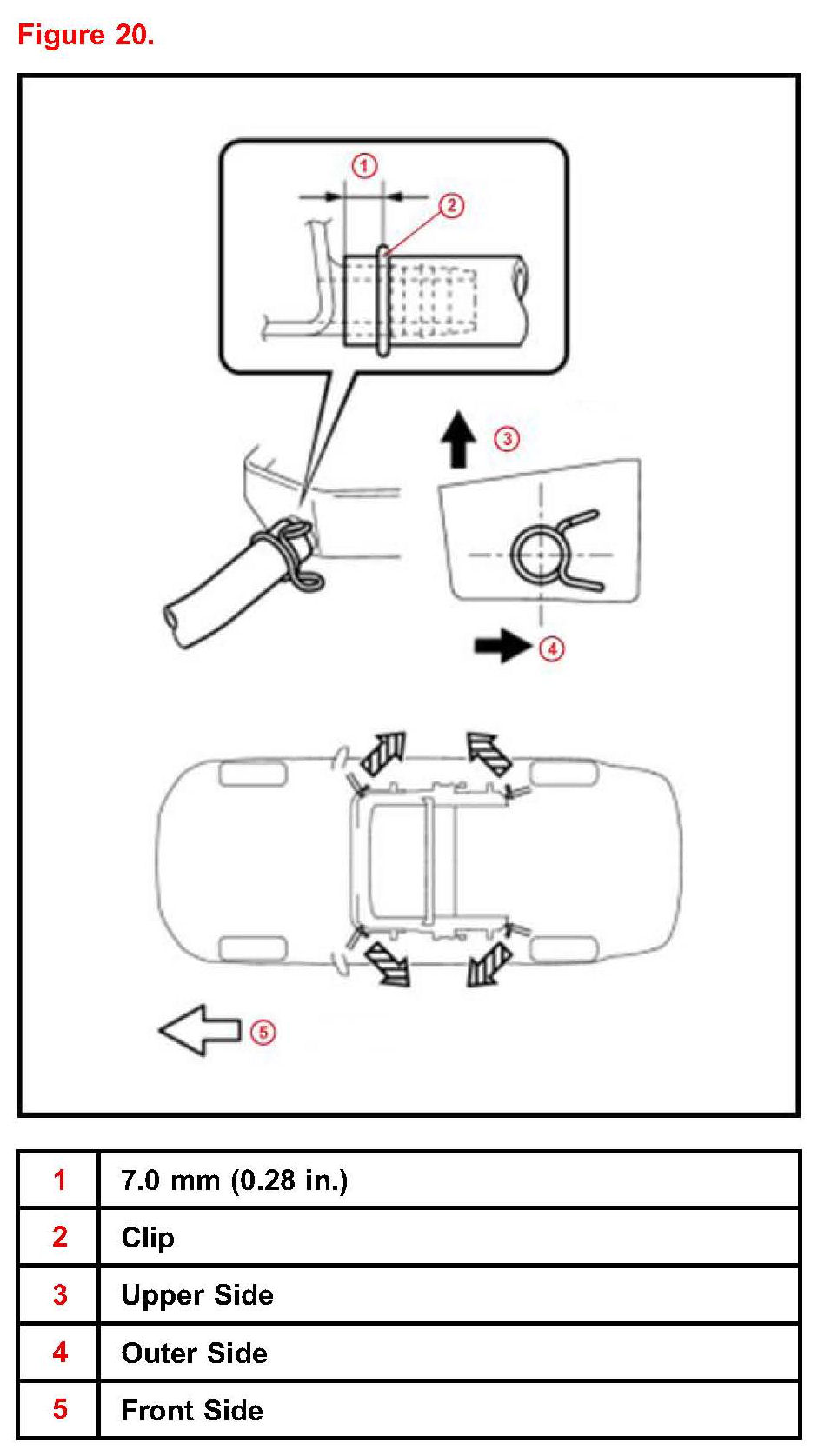 Figure 20.

1

2

3

4

5

| 1 | 7.0 mm (0.28 in.) |
|---|---|
| 2 | Clip |
| 3 | Upper Side |
| 4 | Outer Side |
| 5 | Front Side |