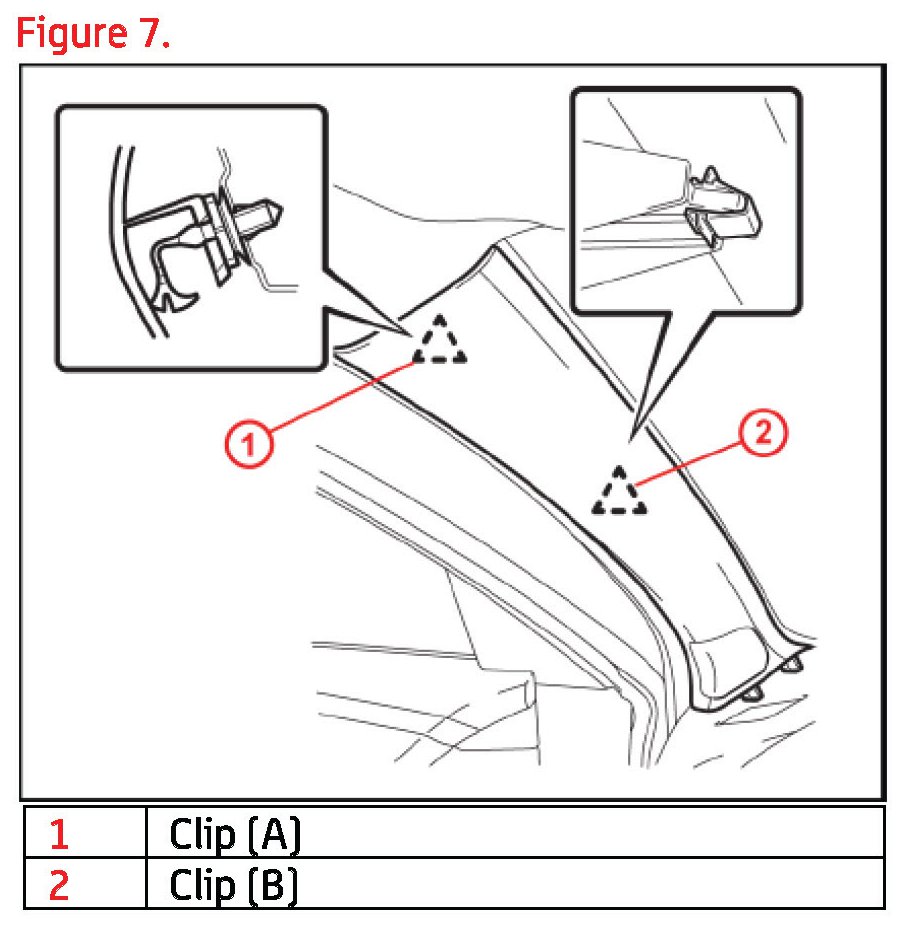 Figure 7.

1

2

| 1 | Clip (A) |
|---|---|
| 2 | Clip (B) |