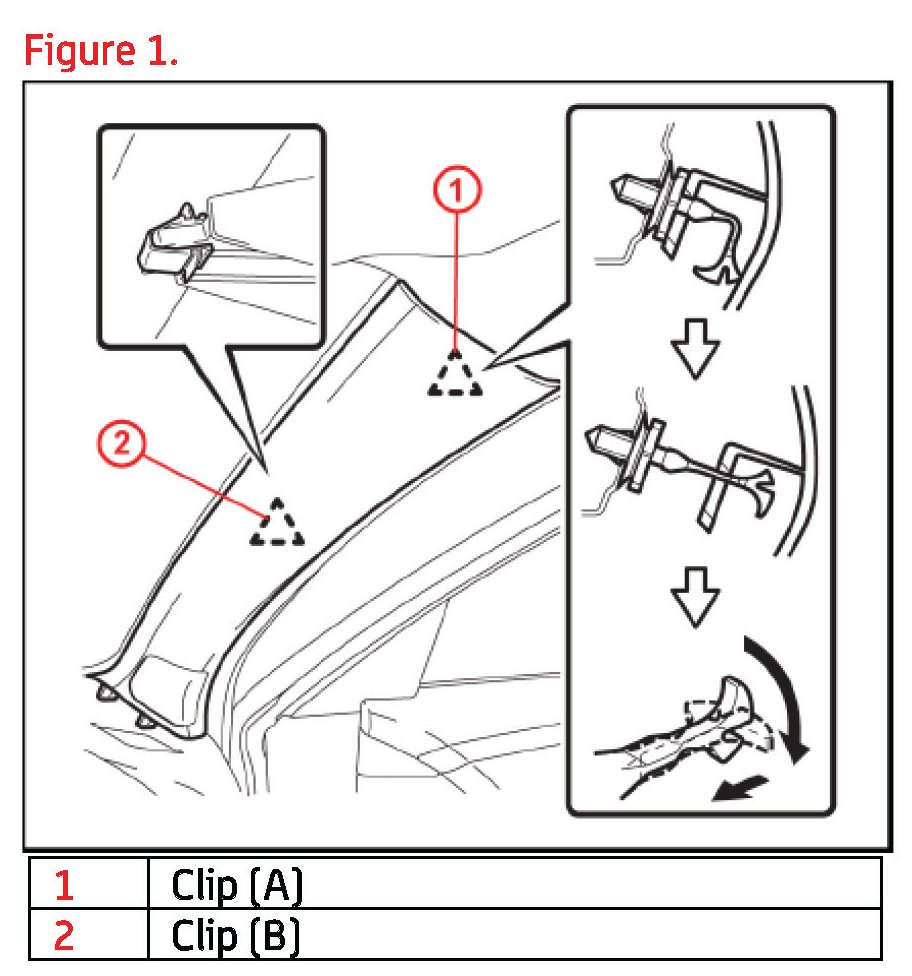 Figure 1.

1

2

| 1 | Clip (A) |
|---|---|
| 2 | Clip (B) |