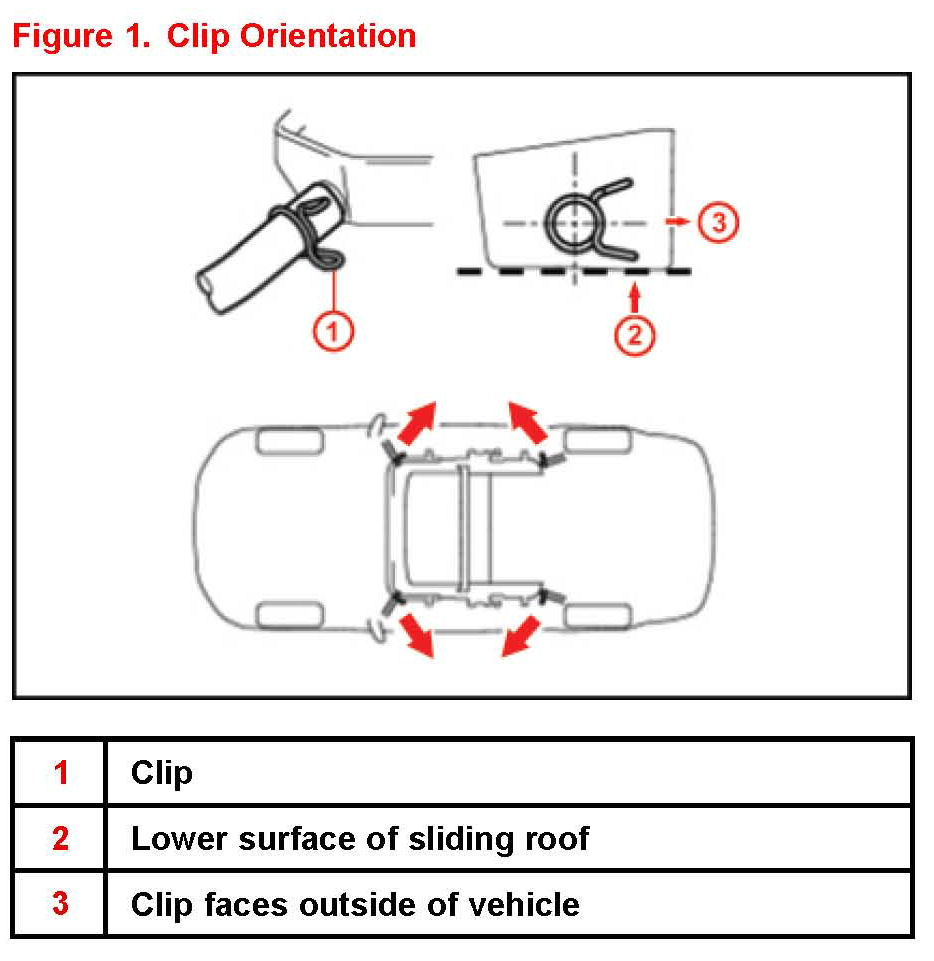 Figure 1. Clip Orientation

1

3

2

| 1 | Clip |
|---|---|
| 2 | Lower surface of sliding roof |
| 3 | Clip faces outside of vehicle |