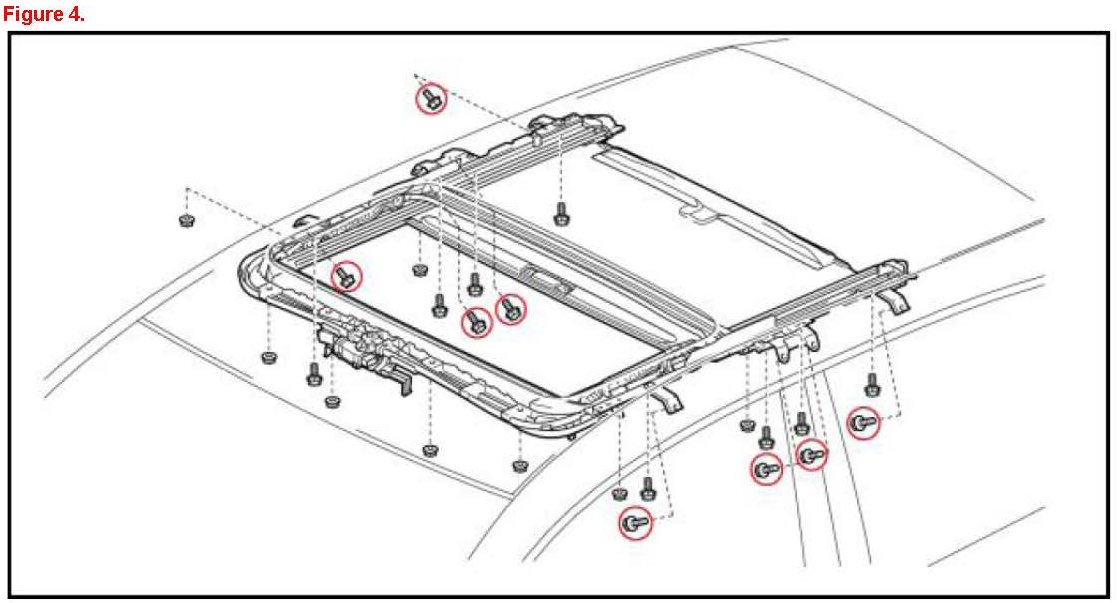 Figure 4.