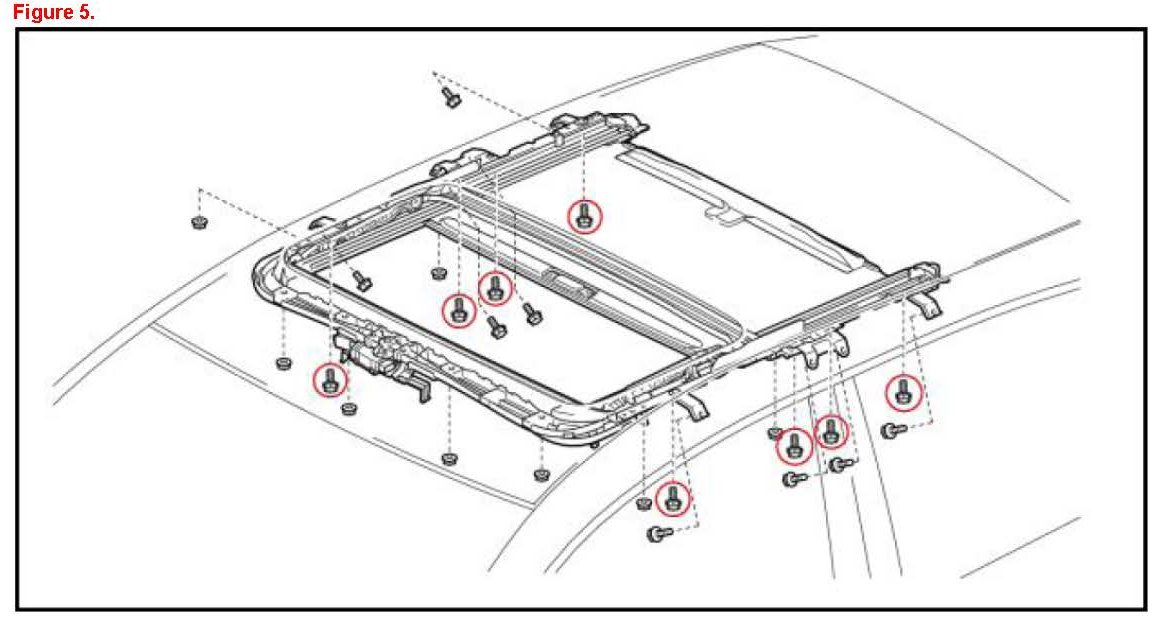 Figure 5.