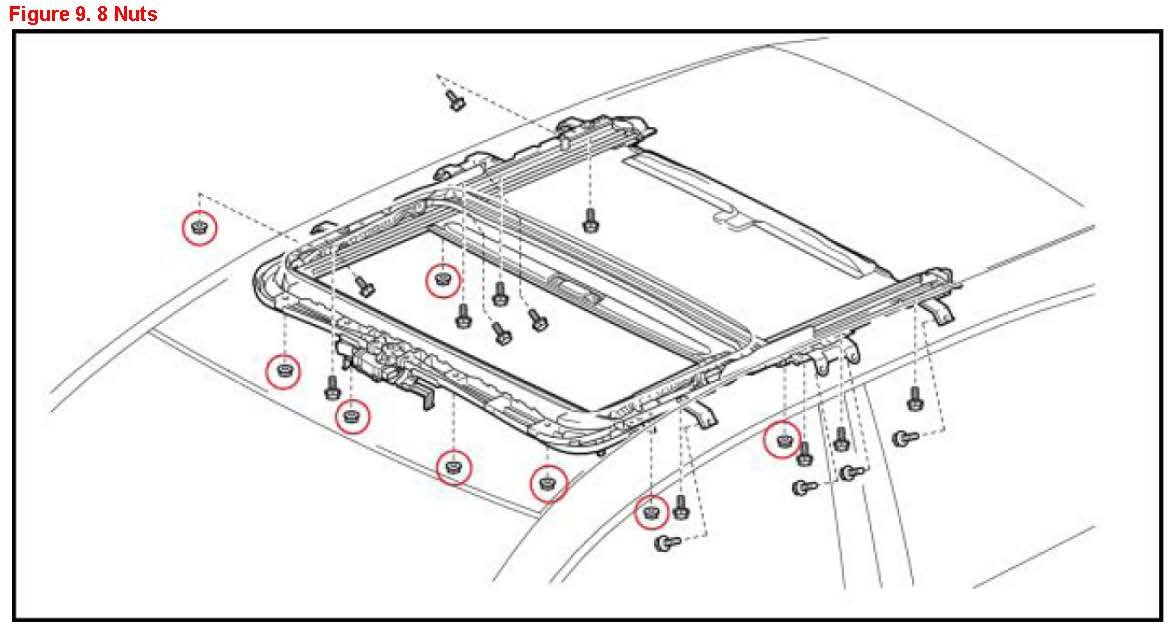 Figure 9. 8 Nuts