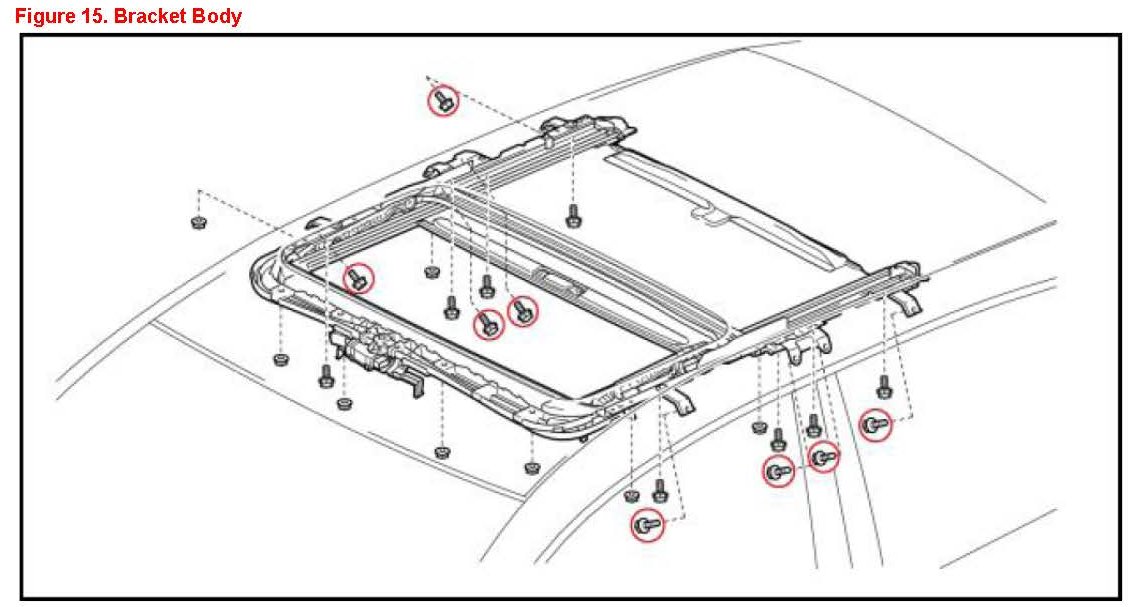 Figure 15. Bracket Body