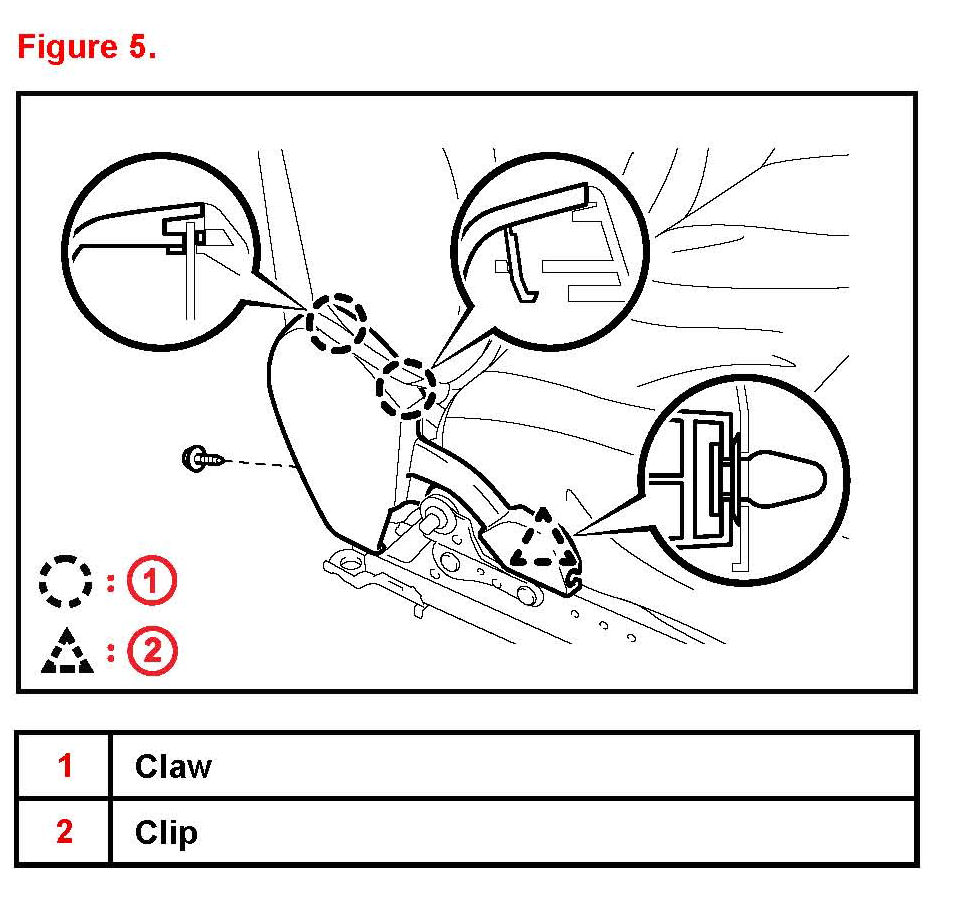 Figure 5.

: 1

: 2

| 1 | Claw |
|---|---|
| 2 | Clip |