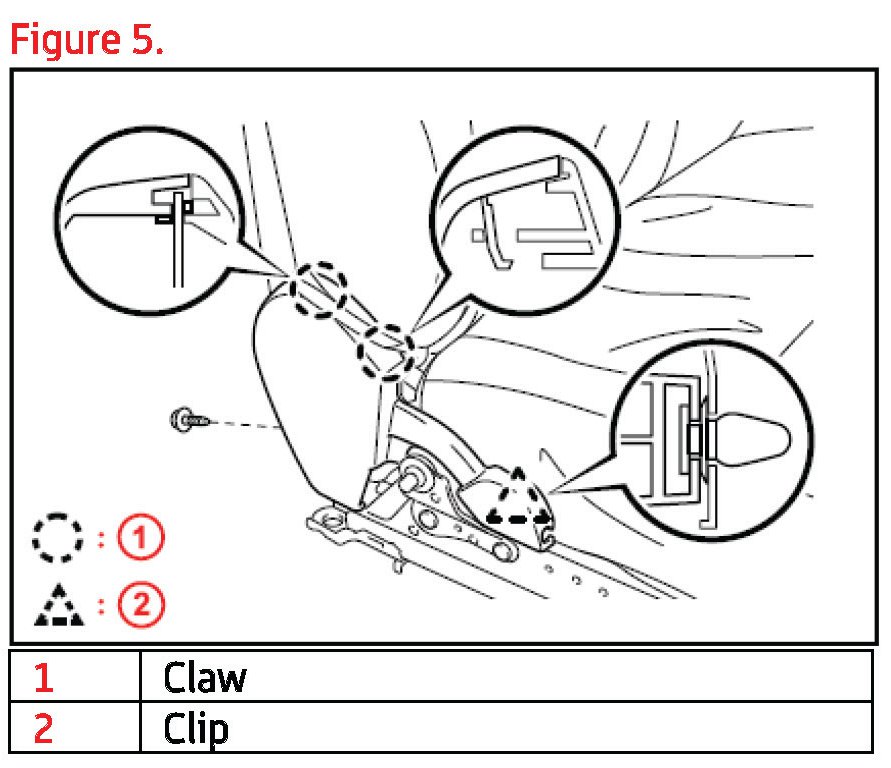 Figure 5.

: 1

: 2

| 1 | Claw |
|---|---|
| 2 | Clip |