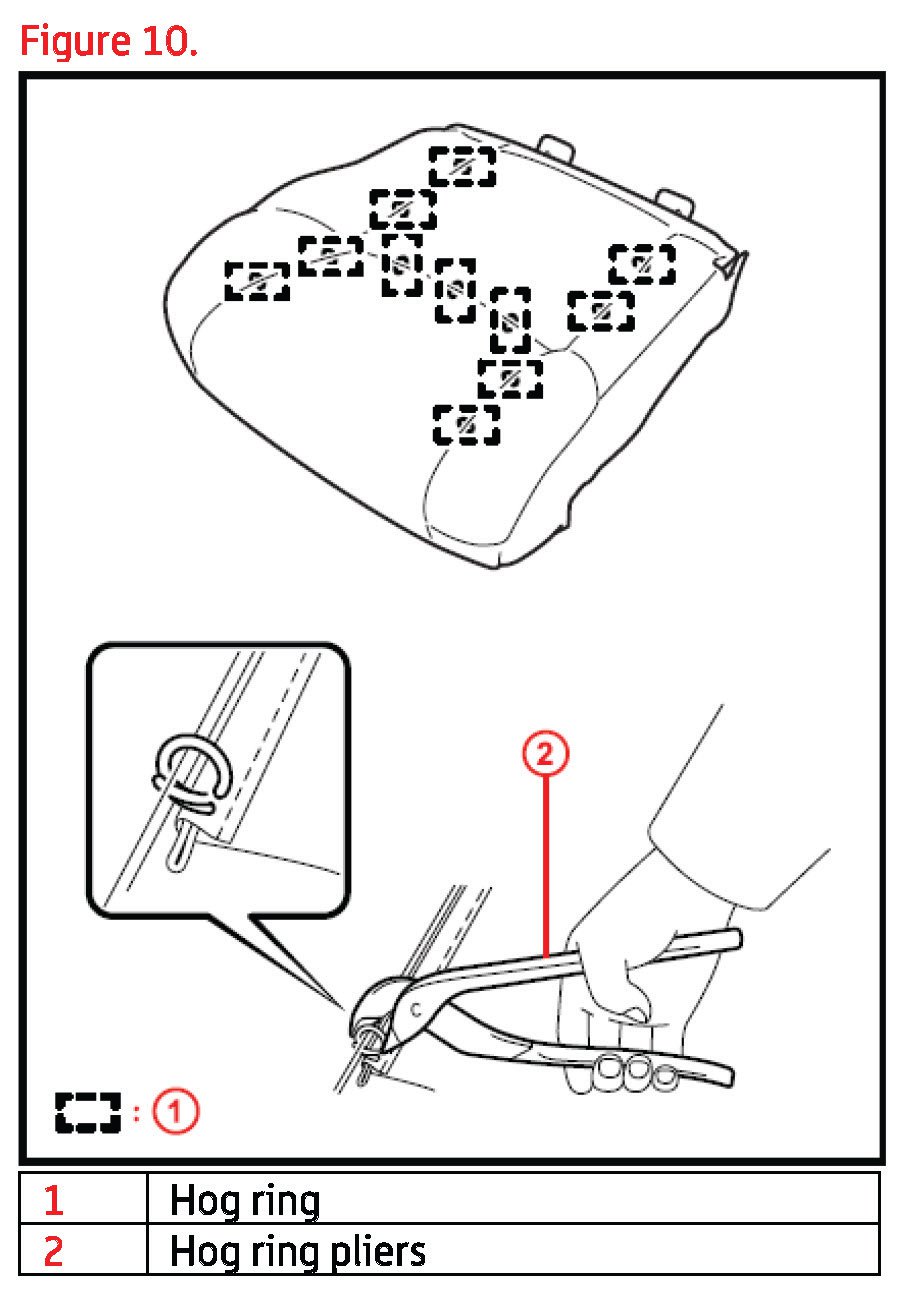 Figure 10.

2

: 1

| 1 | Hog ring |
|---|---|
| 2 | Hog ring pliers |