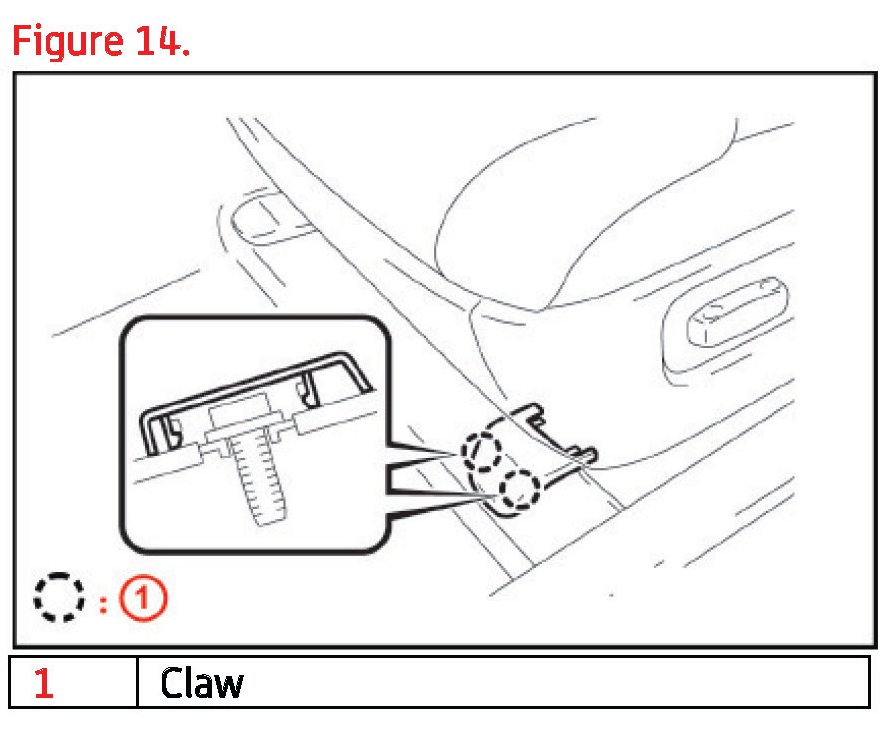 Figure 14.

: ①

| 1 | Claw |
|---|---|