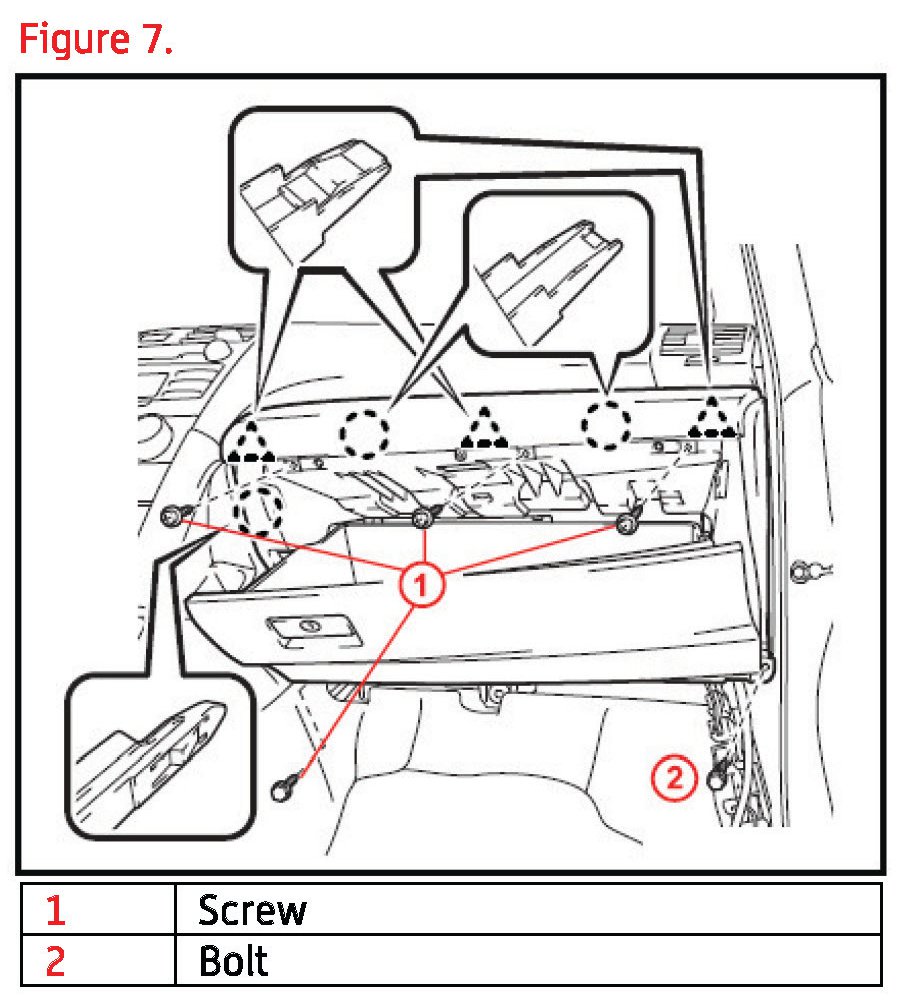 Figure 7.

1

2

| 1 | Screw |
|---|---|
| 2 | Bolt |