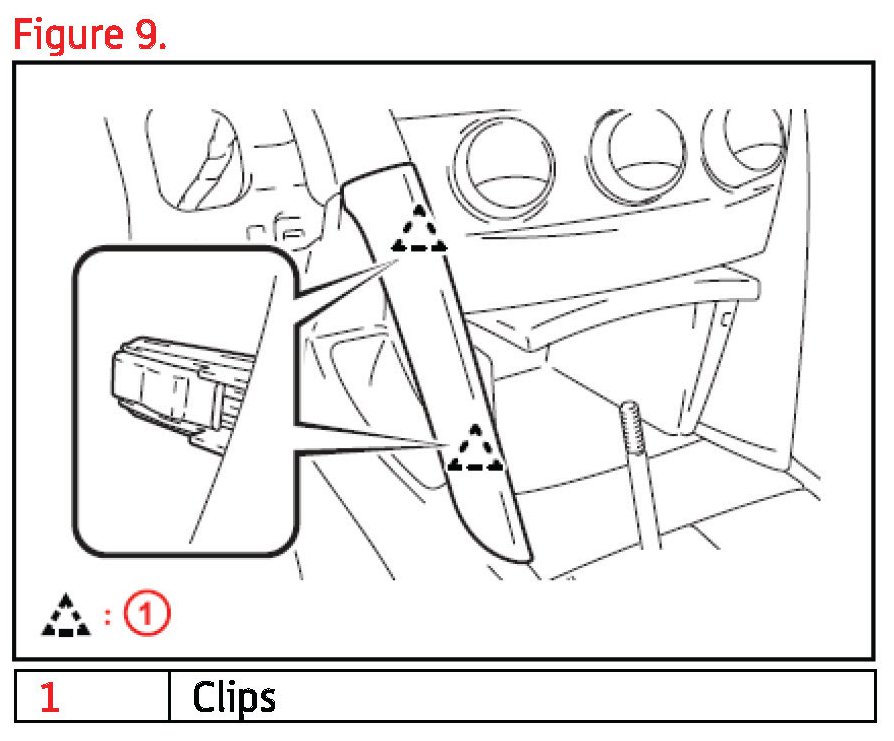 Figure 9.

: ①

| 1 | Clips |
|---|---|