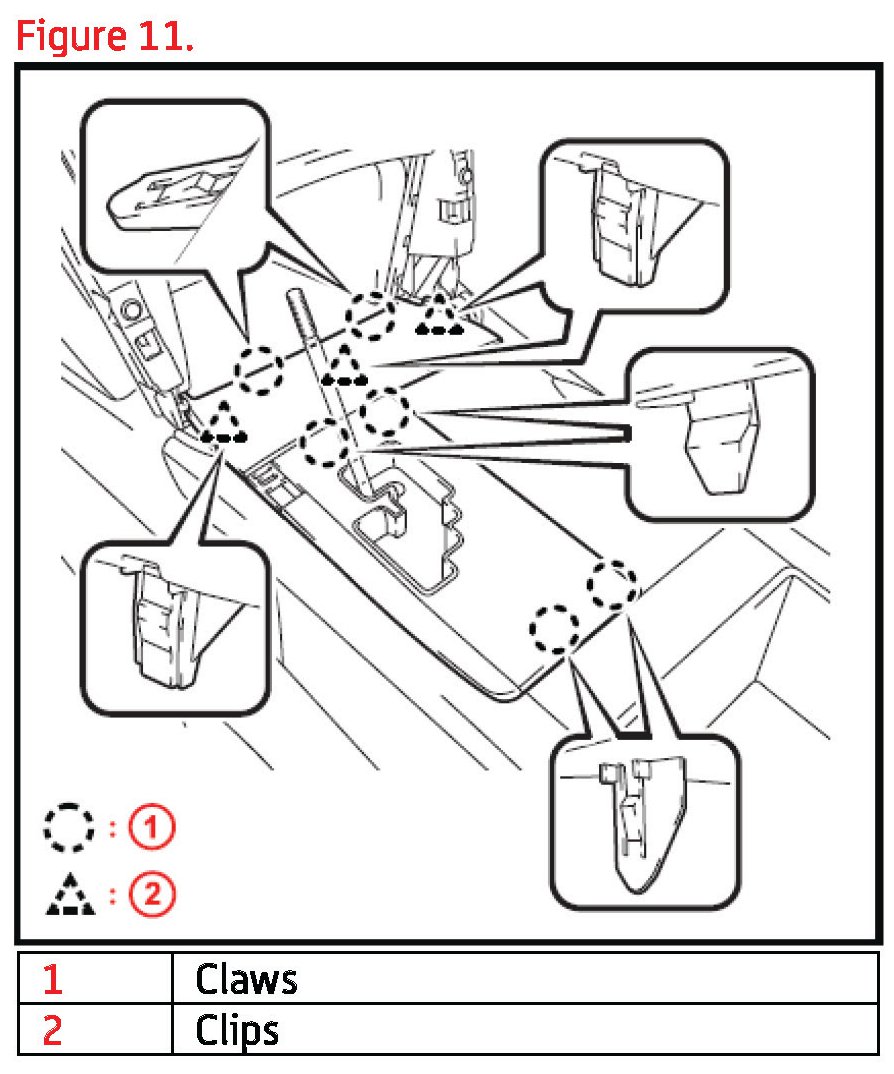 Figure 11.

: 1
: 2

| 1 | Claws |
|---|---|
| 2 | Clips |