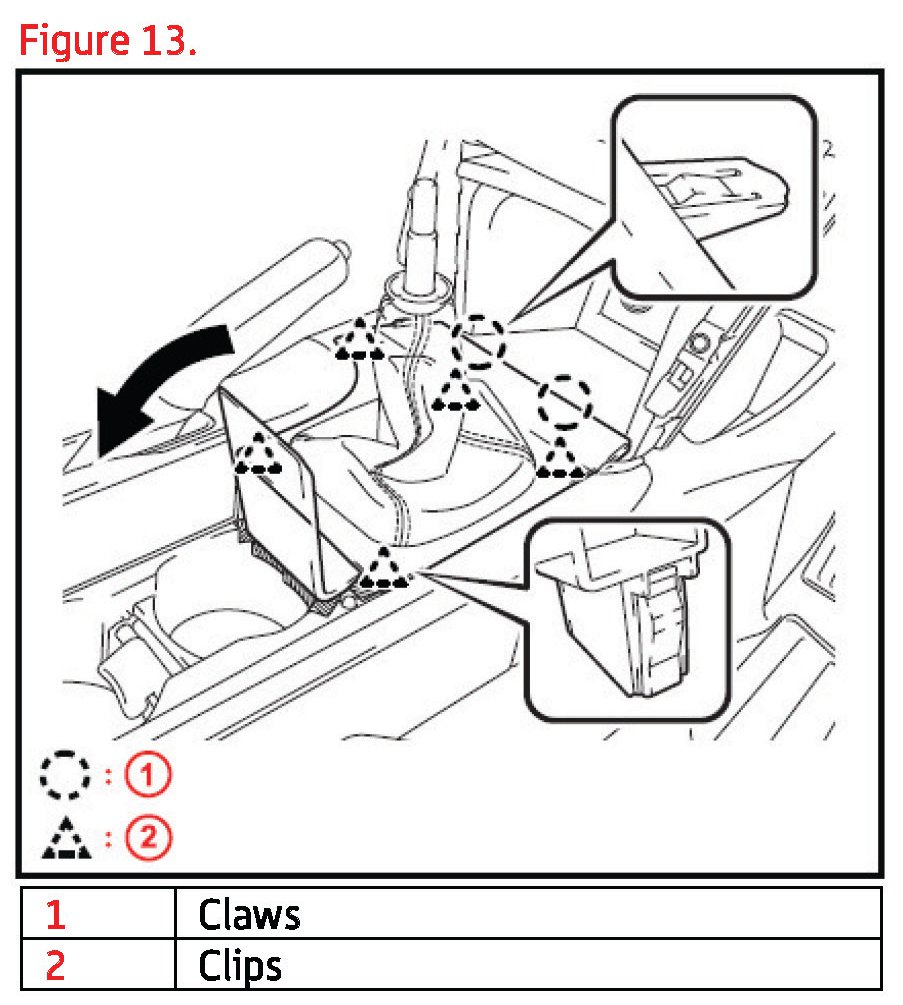 Figure 13.

: 1

: 2

| 1 | Claws |
|---|---|
| 2 | Clips |