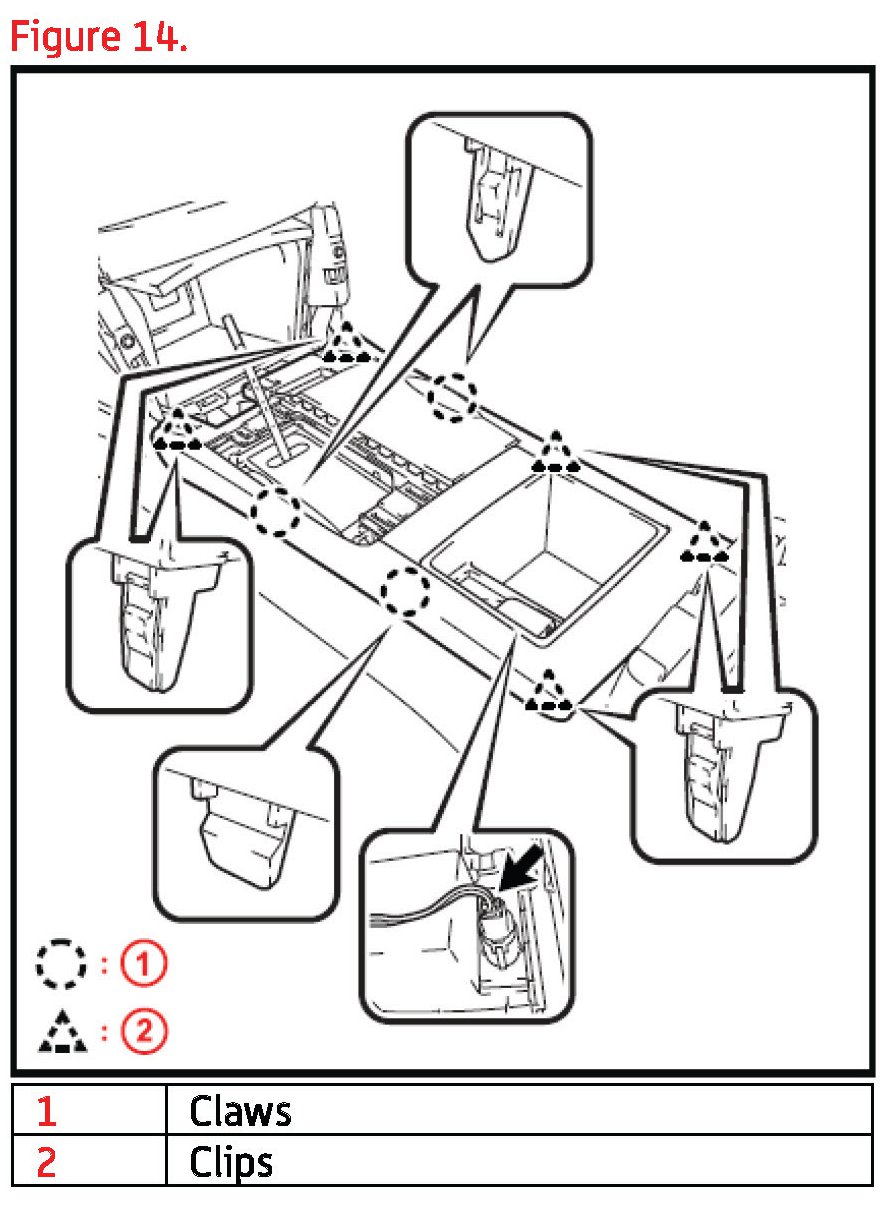 Figure 14.

: 1

: 2

| 1 | Claws |
|---|---|
| 2 | Clips |