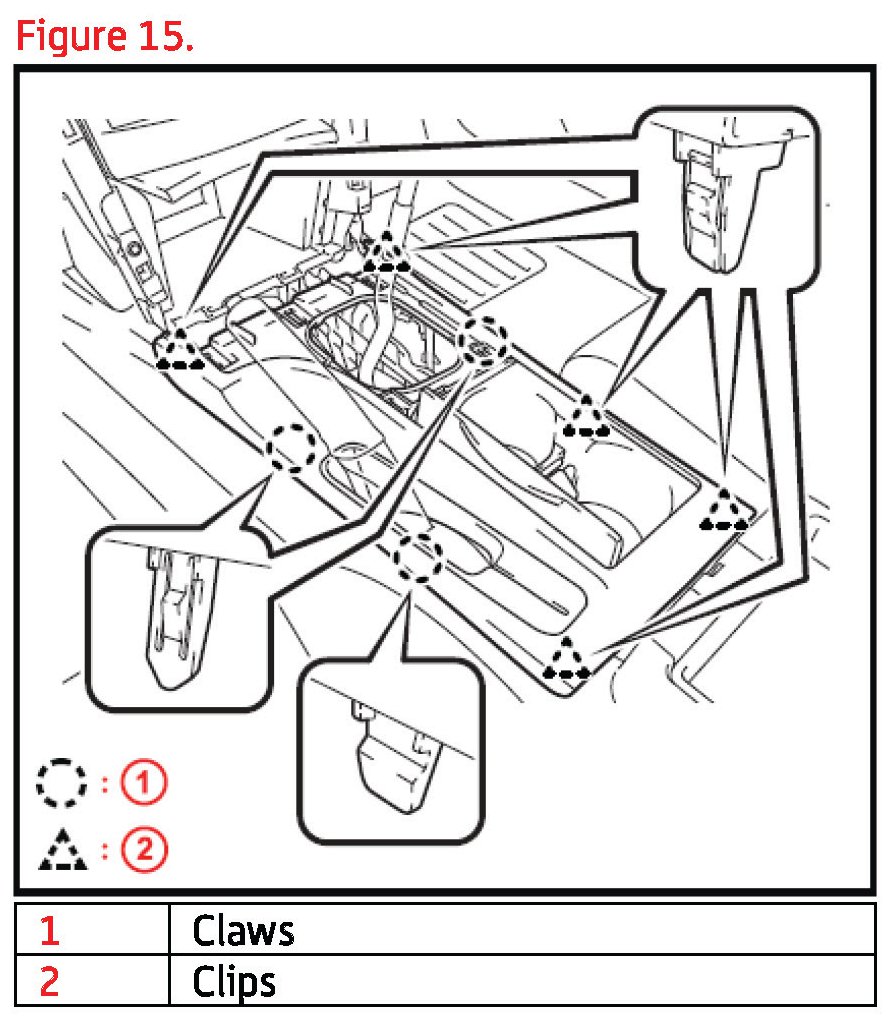 Figure 15.

: 1

: 2

| 1 | Claws |
|---|---|
| 2 | Clips |