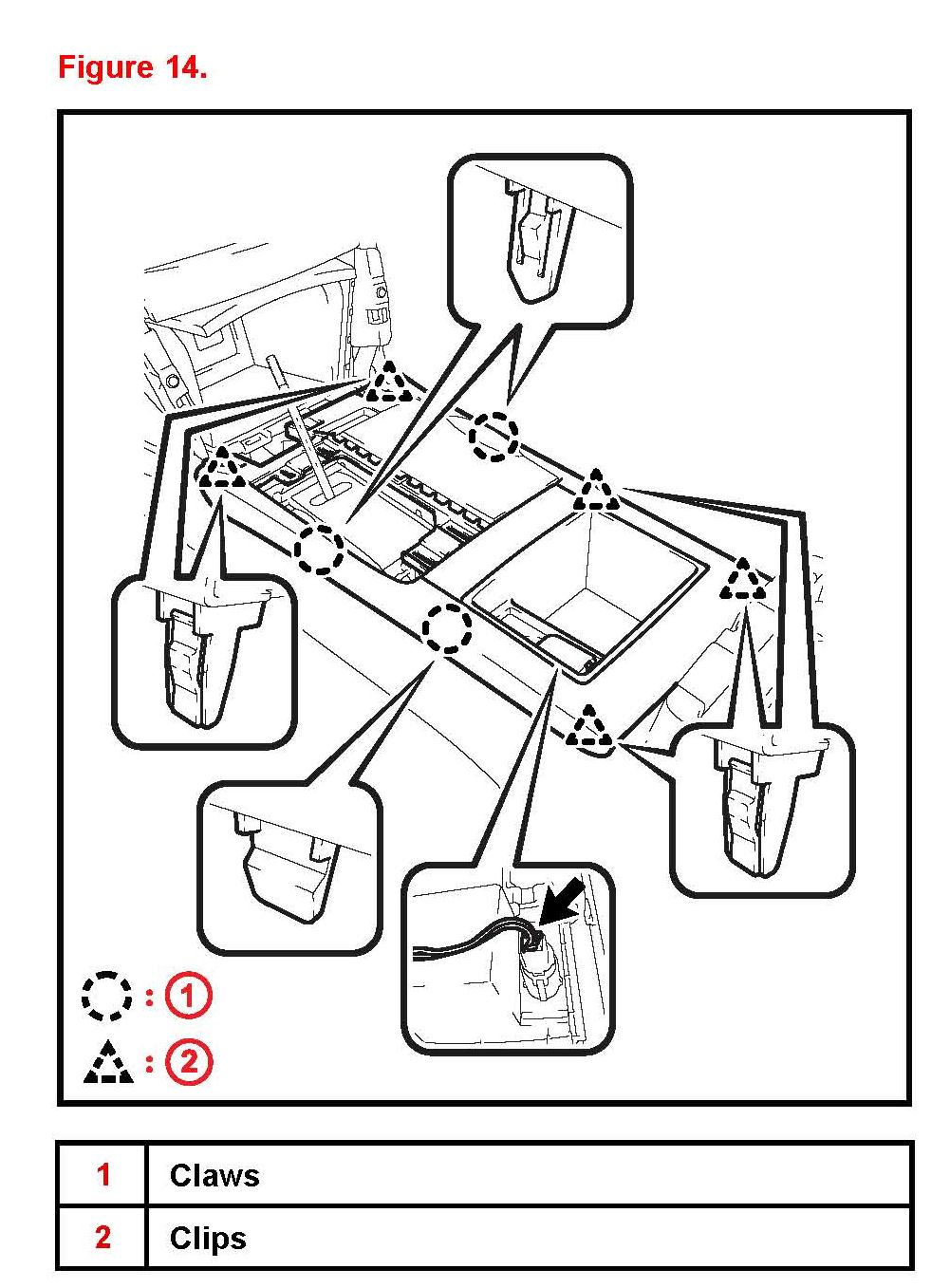 Figure 14.

: 1

: 2

| 1 | Claws |
|---|---|
| 2 | Clips |